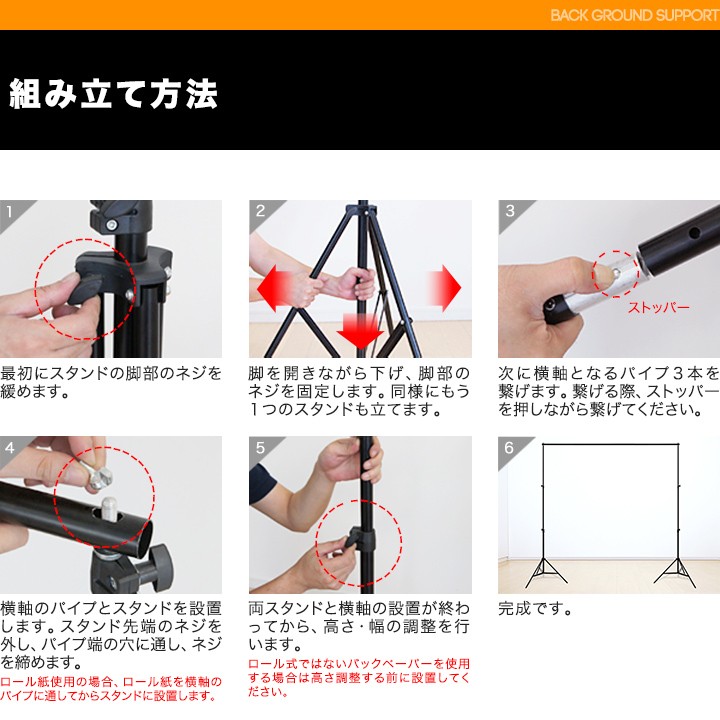 BACK GROUND SUPPORT

組み立て方法

1

最初にスタンドの脚部のネジを緩めます。

2

脚を開きながら下げ、脚部のネジを固定します。同様にもう1つのスタンドも立てます。

3

ストッパー

次に横軸となるパイプ３本を繋げます。繋げる際、ストッパーを押しながら繋げてください。

4

横軸のパイプとスタンドを設置します。スタンド先端のネジを外し、パイプ端の穴に通し、ネジを締めます。

ロール紙使用の場合、ロール紙を横軸のパイプに通してからスタンドに設置します。

5

両スタンドと横軸の設置が終わってから、高さ・幅の調整を行います。

ロール式ではないバックペーパーを使用する場合は高さ調整する前に設置してください。

6

完成です。