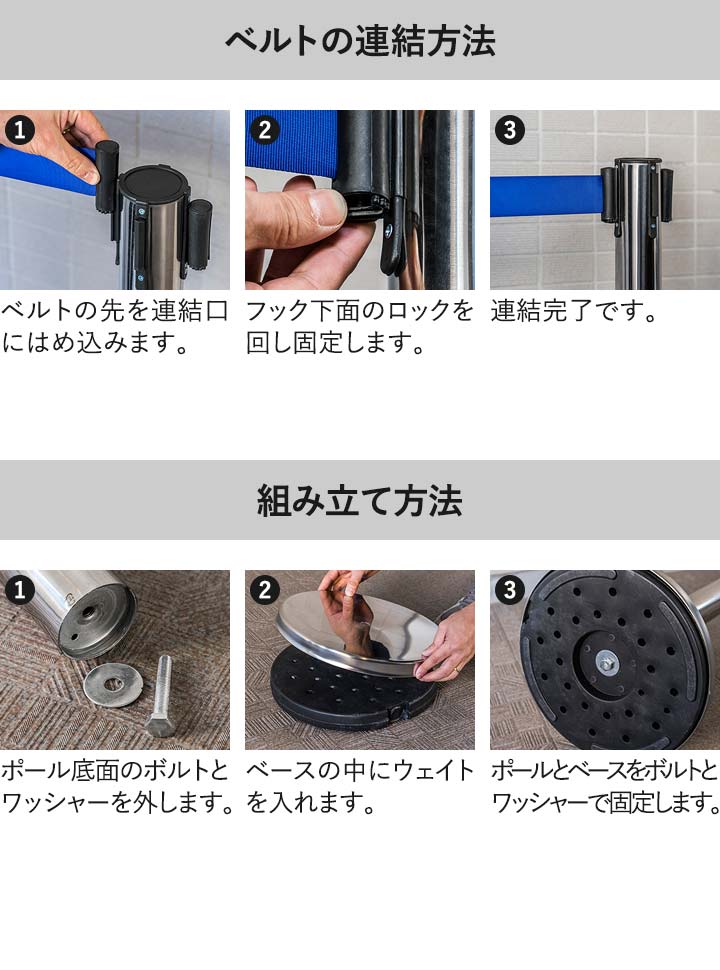 ベルトの連結方法

1

ベルトの先を連結口にはめ込みます。

2

フック下面のロックを回し固定します。

3

連結完了です。

組み立て方法

1

ポール底面のボルトとワッシャーを外します。

2

ベースの中にウェイトを入れます。

3

ポールとベースをボルトとワッシャーで固定します。