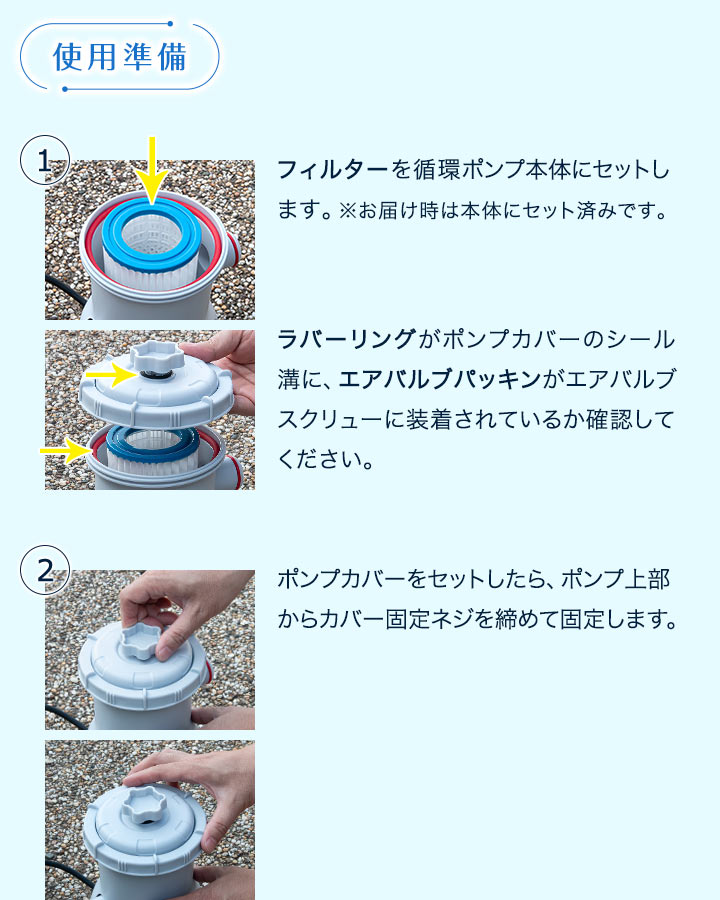 使用準備

1

フィルターを循環ポンプ本体にセットします。※お届け時は本体にセット済みです。

ラバーリングがポンプカバーのシール溝に、エアバルブパッキンがエアバルブスクリューに装着されているか確認してください。

2

ポンプカバーをセットしたら、ポンプ上部からカバー固定ネジを締めて固定します。