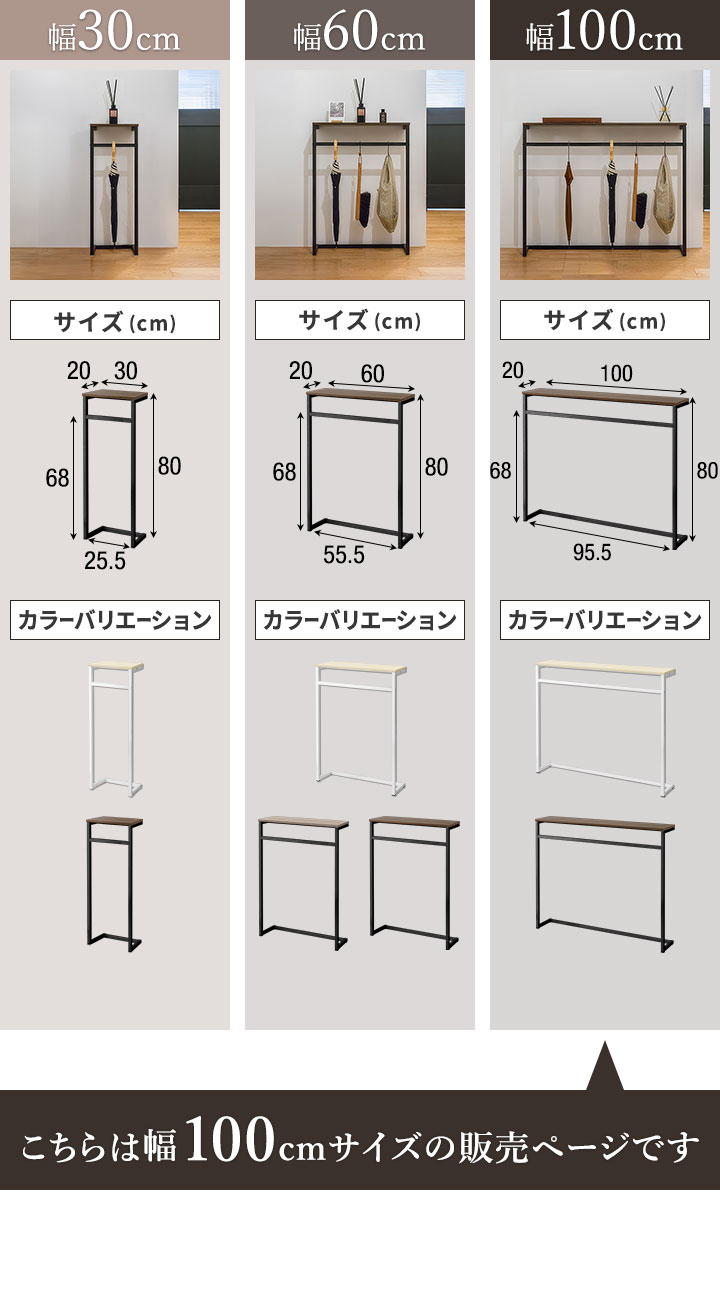 幅30cm

サイズ (cm)

20 30

68

80

25.5

カラーバリエーション

幅60cm

サイズ (cm)

20 60

68

80

55.5

カラーバリエーション

幅100cm

サイズ (cm)

20 100

68

80

95.5

カラーバリエーション

こちらは幅100cmサイズの販売ページです