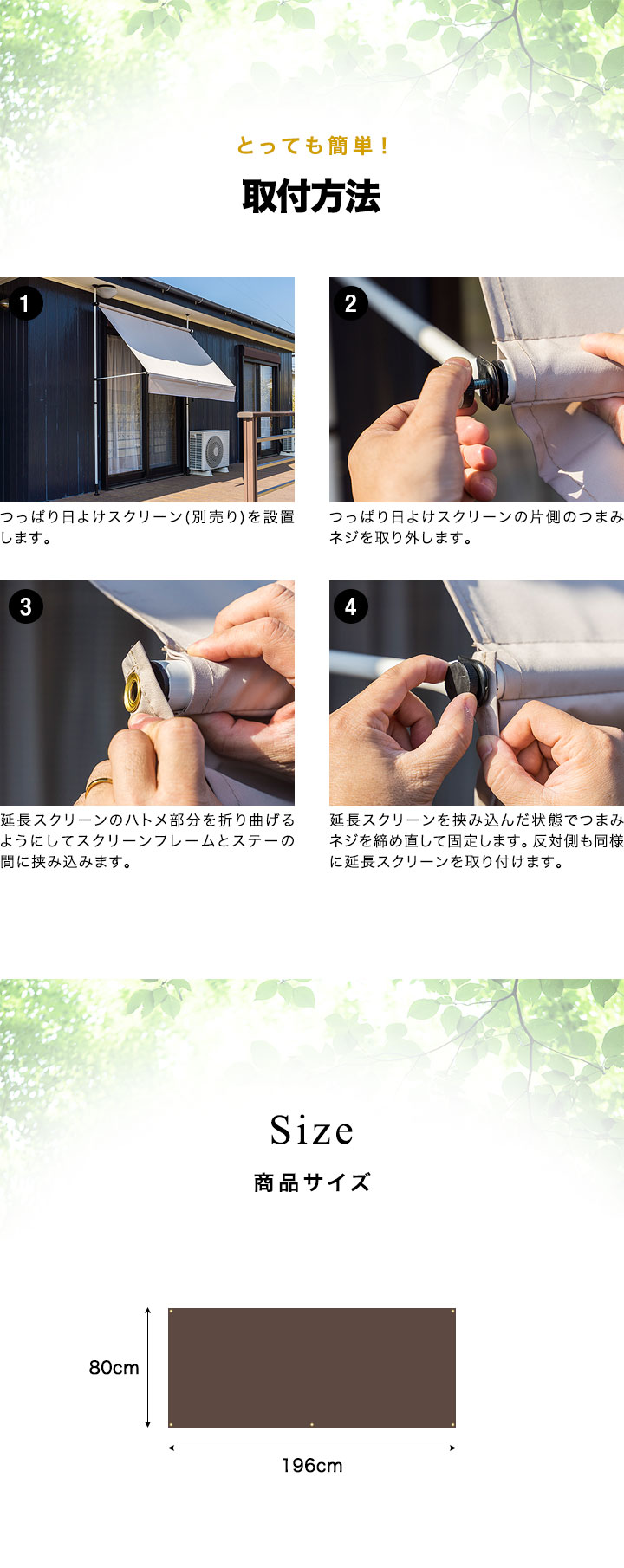 とっても簡単！

取付方法

1

つっぱり日よけスクリーン(別売り)を設置します。

2

つっぱり日よけスクリーンの片側のつまみネジを取り外します。

3

延長スクリーンのハトメ部分を折り曲げるようにしてスクリーンフレームとステーの間に挟み込みます。

4

延長スクリーンを挟み込んだ状態でつまみネジを締め直して固定します。反対側も同様に延長スクリーンを取り付けます。

Size

商品サイズ

80cm

196cm