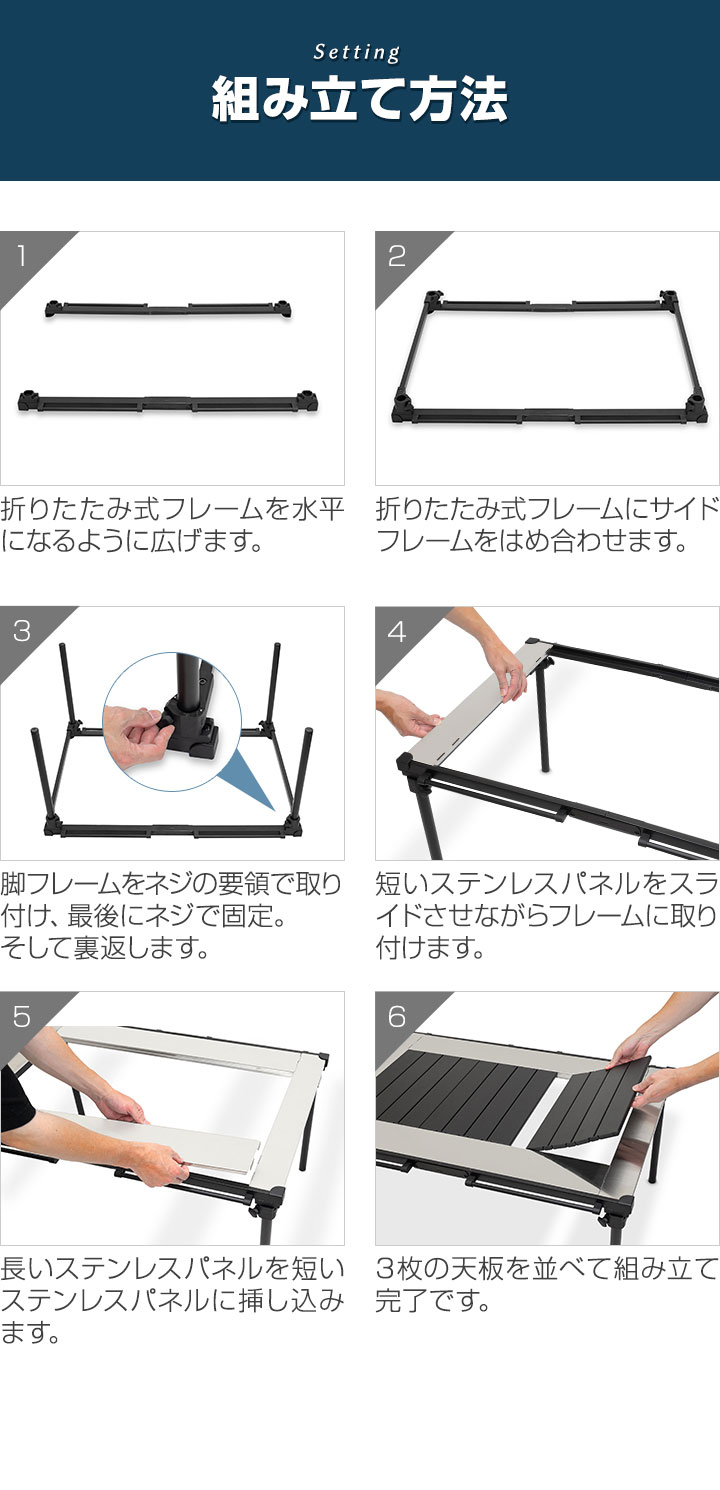 Setting
組み立て方法

1

折りたたみ式フレームを水平になるように広げます。

2

折りたたみ式フレームにサイドフレームをはめ合わせます。

3

脚フレームをネジの要領で取り付け、最後にネジで固定。
そして裏返します。

4

短いステンレスパネルをスライドさせながらフレームに取り付けます。

5

長いステンレスパネルを短いステンレスパネルに挿し込みます。

6

3枚の天板を並べて組み立て完了です。