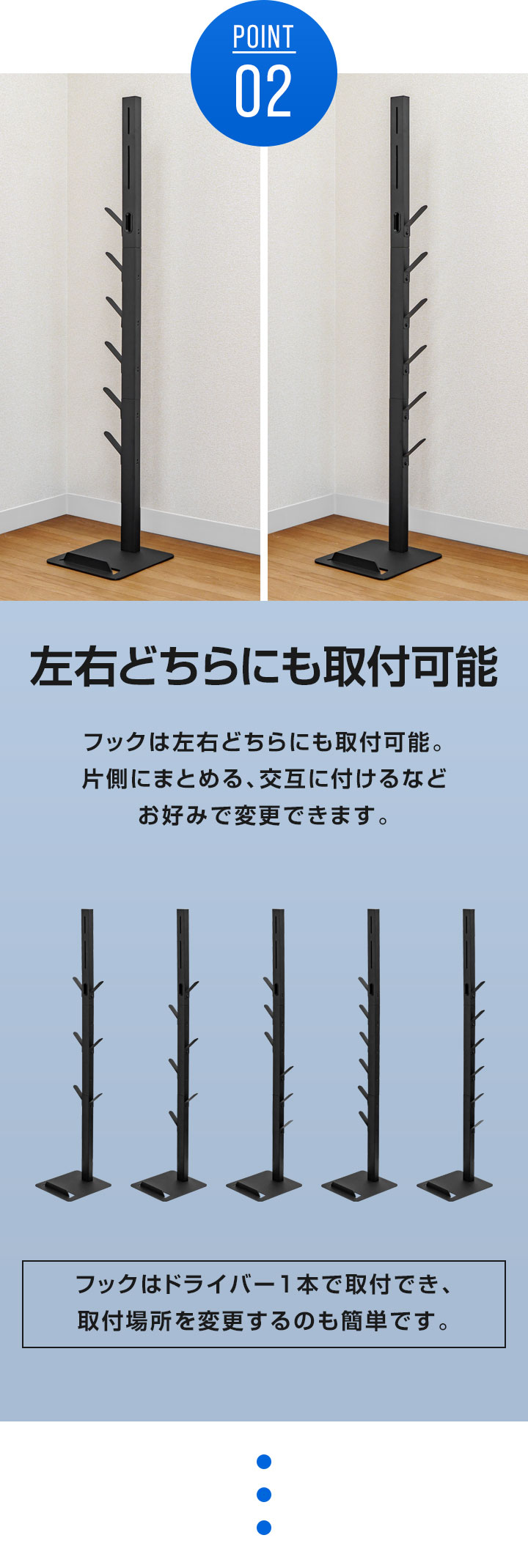 POINT
02

左右どちらにも取付可能

フックは左右どちらにも取付可能。
片側にまとめる、交互に付けるなど
お好みで変更できます。

フックはドライバー１本で取付でき、
取付場所を変更するのも簡単です。