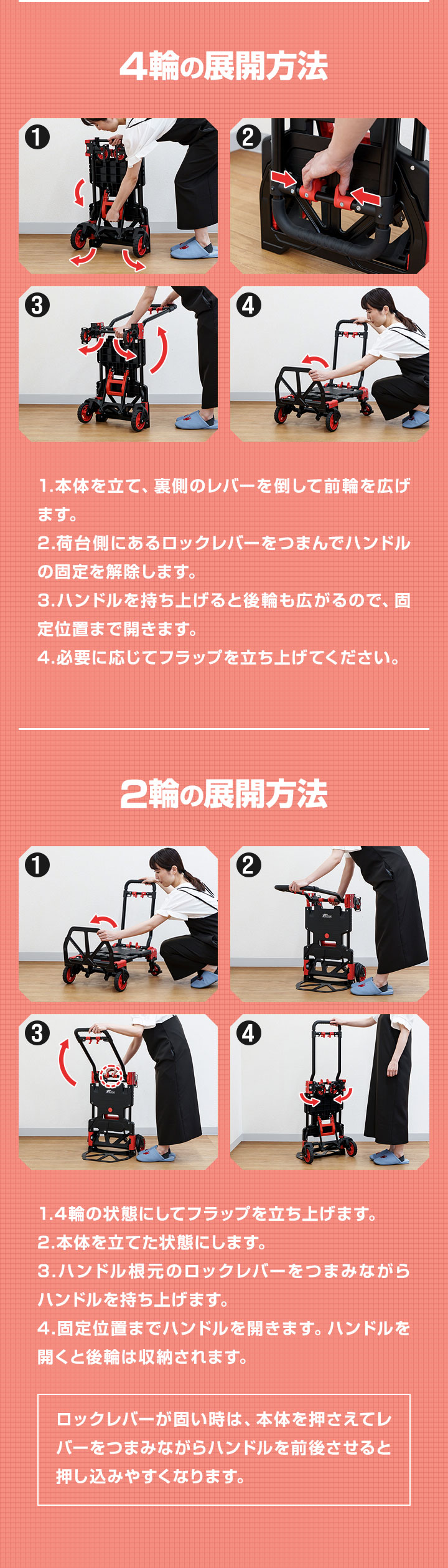 4輪の展開方法

❶

❷

❸

❹

1.本体を立て、裏側のレバーを倒して前輪を広げます。
2.荷台側にあるロックレバーをつまんでハンドルの固定を解除します。
3.ハンドルを持ち上げると後輪も広がるので、固定位置まで開きます。
4.必要に応じてフラップを立ち上げてください。

2輪の展開方法

❶

❷

❸

❹

1.4輪の状態にしてフラップを立ち上げます。
2.本体を立てた状態にします。
3.ハンドル根元のロックレバーをつまみながらハンドルを持ち上げます。
4.固定位置までハンドルを開きます。ハンドルを開くと後輪は収納されます。

ロックレバーが固い時は、本体を押さえてレバーをつまみながらハンドルを前後させると押し込みやすくなります。