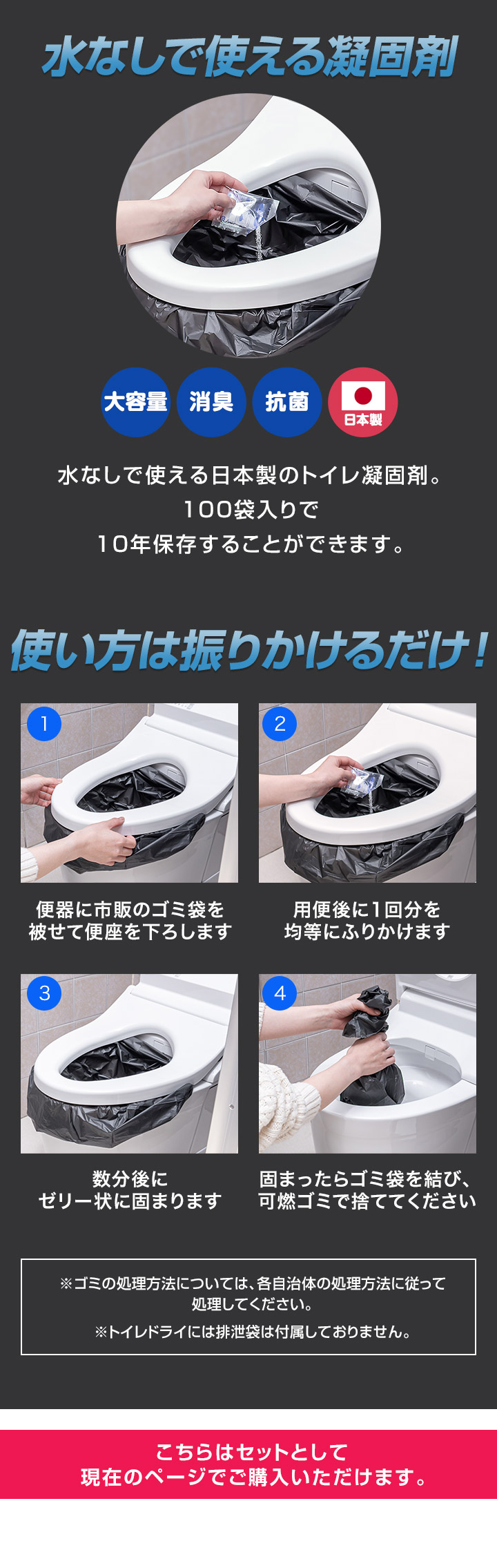 水なしで使える凝固剤

大容量
消臭
抗菌
日本製

水なしで使える日本製のトイレ凝固剤。
100袋入りで
10年保存することができます。

使い方は振りかけるだけ!

1
便器に市販のゴミ袋を被せて便座を下ろします

2
用便後に1回分を均等にふりかけます

3
数分後にゼリー状に固まります

4
固まったらゴミ袋を結び、可燃ゴミで捨ててください

※ゴミの処理方法については、各自治体の処理方法に従って処理してください。
※トイレドライには排泄袋は付属しておりません。

こちらはセットとして
現在のページでご購入いただけます。