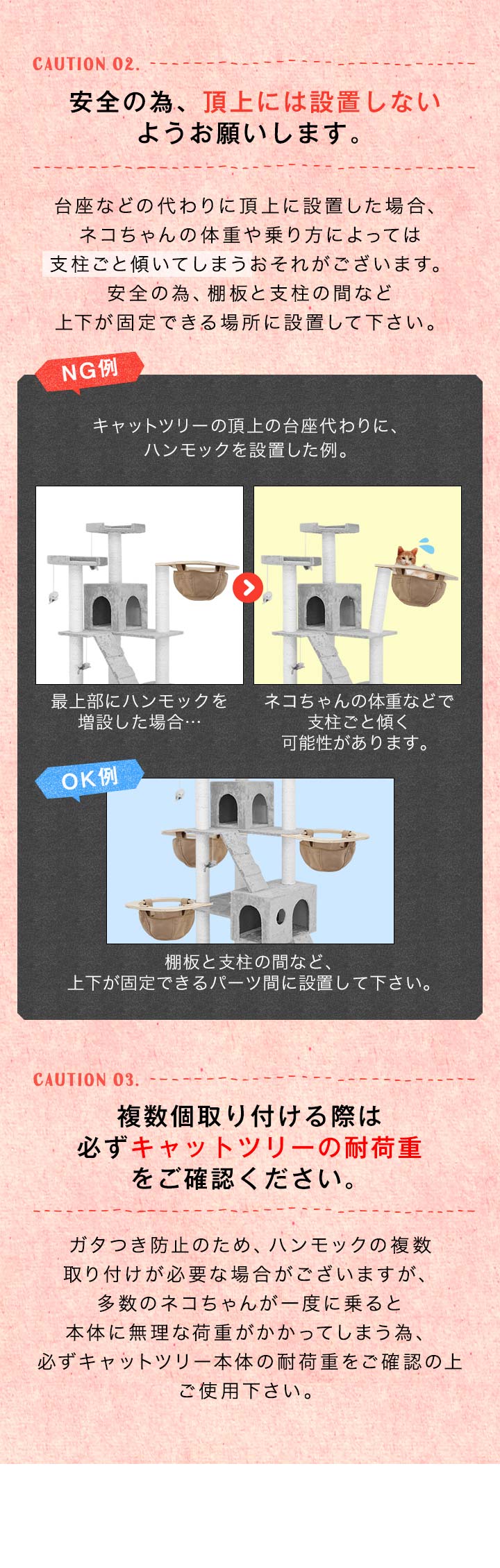 CAUTION 02.

安全の為、頂上には設置しないようお願いします。

台座などの代わりに頂上に設置した場合、ネコちゃんの体重や乗り方によっては支柱ごと傾いてしまうおそれがございます。安全の為、棚板と支柱の間など上下が固定できる場所に設置して下さい。

NG例

キャットツリーの頂上の台座代わりに、ハンモックを設置した例。

最上部にハンモックを増設した場合…

ネコちゃんの体重などで支柱ごと傾く可能性があります。

OK例

棚板と支柱の間など、上下が固定できるパーツ間に設置して下さい。

CAUTION 03.

複数個取り付ける際は必ずキャットツリーの耐荷重をご確認ください。

ガタつき防止のため、ハンモックの複数取り付けが必要な場合がございますが、多数のネコちゃんが一度に乗ると本体に無理な荷重がかかってしまう為、必ずキャットツリー本体の耐荷重をご確認の上ご使用下さい。