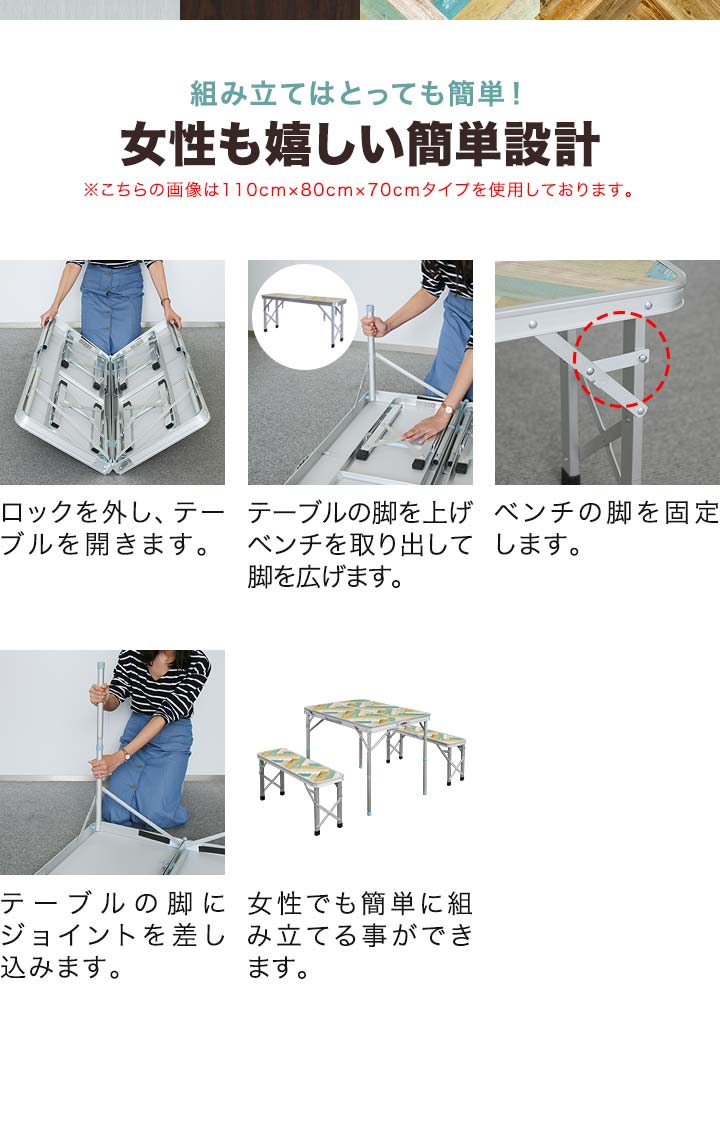 組み立てはとっても簡単！
女性も嬉しい簡単設計
※こちらの画像は110cm×80cm×70cmタイプを使用しております。

ロックを外し、テーブルを開きます。

テーブルの脚を上げベンチを取り出して脚を広げます。

ベンチの脚を固定します。

テーブルの脚にジョイントを差し込みます。

女性でも簡単に組み立てる事ができます。