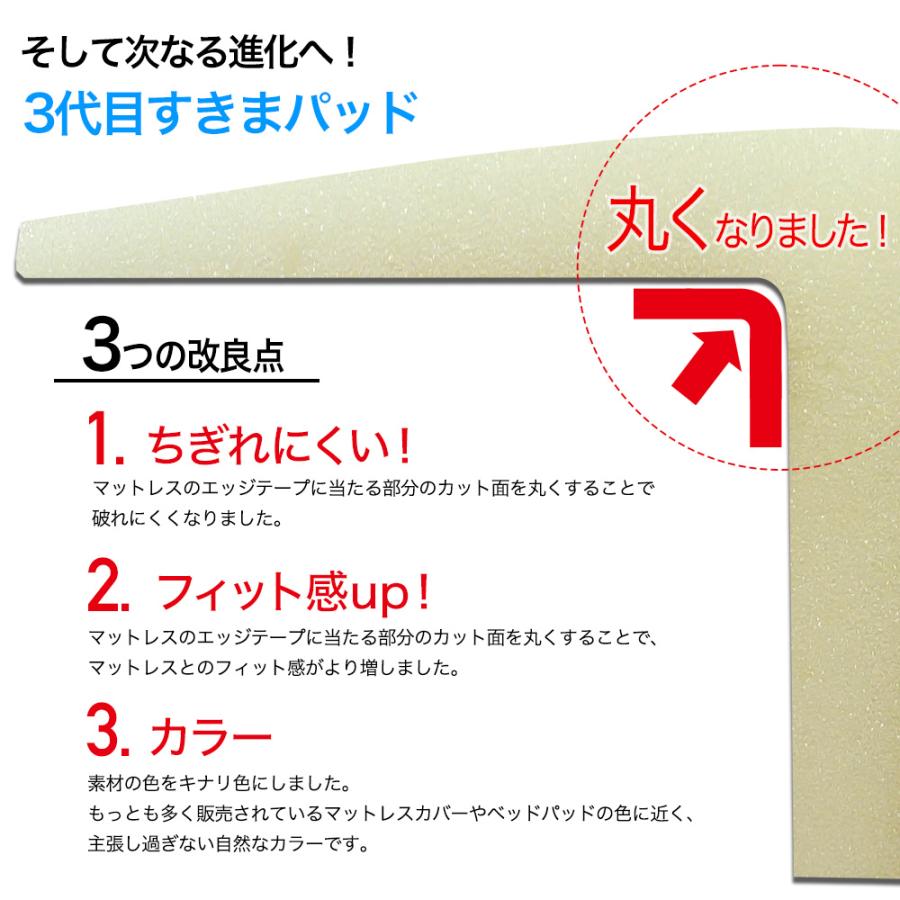 そして次なる進化へ！
3代目すきまパッド

丸くなりました！

3つの改良点

1. ちぎれにくい！
マットレスのエッジテープに当たる部分のカット面を丸くすることで破れにくくなりました。

2. フィット感up！
マットレスのエッジテープに当たる部分のカット面を丸くすることで、マットレスとのフィット感がより増しました。

3. カラー
素材の色をキナリ色にしました。
もっとも多く販売されているマットレスカバーやベッドパッドの色に近く、主張し過ぎない自然なカラーです。