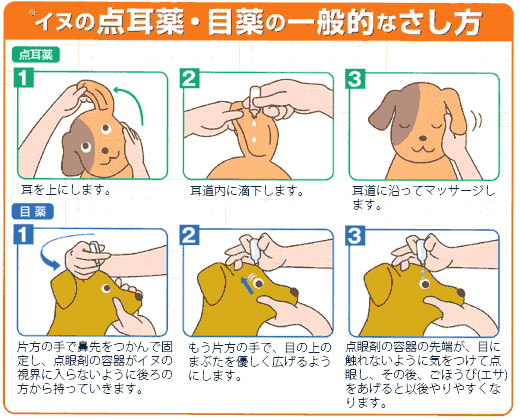 ※イヌの点耳薬・目薬の一般的なさし方

点耳薬

1

耳を上にします。

2

耳道内に滴下します。

3

耳道に沿ってマッサージします。

目薬

1

片方の手で鼻先をつかんで固定し、点眼剤の容器がイヌの視界に入らないように後ろの方から持っていきます。

2

もう片方の手で、目の上のまぶたを優しく広げるようにします。

3

点眼剤の容器の先端が、目に触れないように気をつけて点眼し、その後、ごほうび(エサ)をあげると以後やりやすくなります。