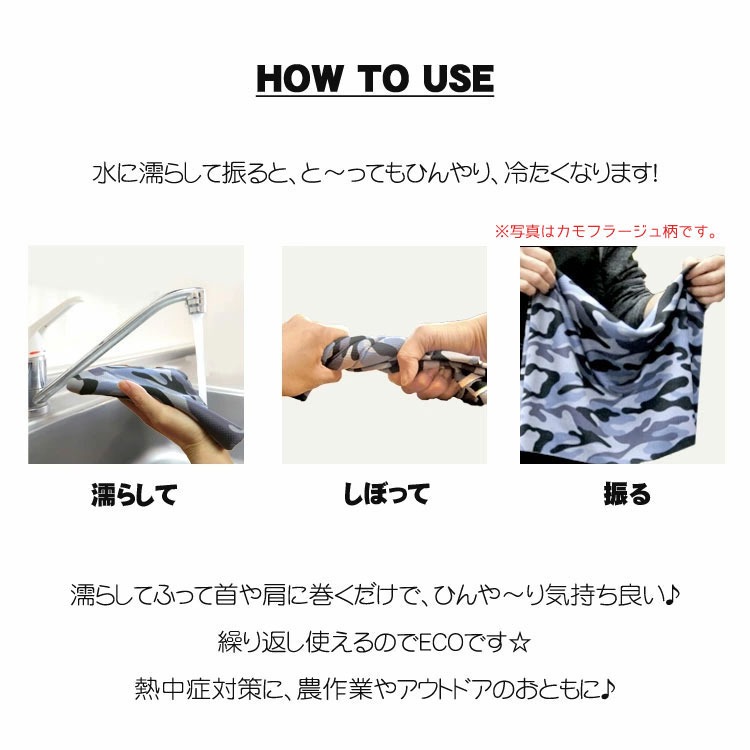 HOW TO USE

水に濡らして振ると、と～ってもひんやり、冷たくなります!

※写真はカモフラージュ柄です。

濡らして

しぼって

振る

濡らしてふって首や肩に巻くだけで、ひんや～り気持ち良い♪

繰り返し使えるのでECOです☆

熱中症対策に、農作業やアウトドアのおともに♪