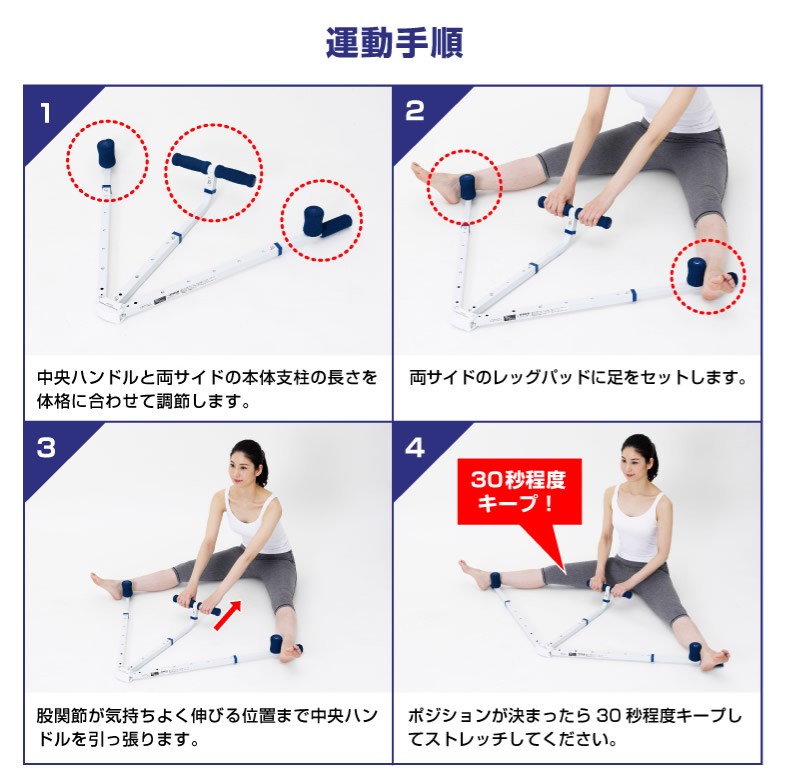 運動手順

1

中央ハンドルと両サイドの本体支柱の長さを体格に合わせて調節します。

2

両サイドのレッグパッドに足をセットします。

3

股関節が気持ちよく伸びる位置まで中央ハンドルを引っ張ります。

4

30秒程度キープ！

ポジションが決まったら 30 秒程度キープしてストレッチしてください。