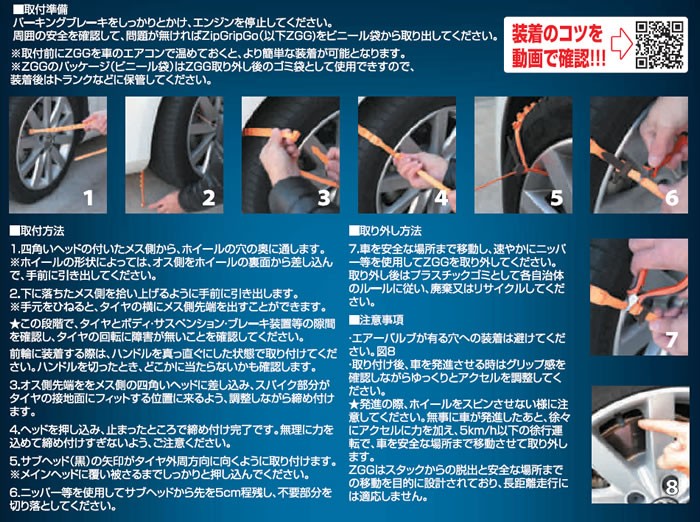 ■取付準備
パーキングブレーキをしっかりとかけ、エンジンを停止してください。
周囲の安全を確認して、問題が無ければZipGripGo(以下ZGG)をビニール袋から取り出してください。
※取付前にZGGを車のエアコンで温めておくと、より簡単な装着が可能となります。
※ZGGのパッケージ(ビニール袋)はZGG取り外し後のゴミ袋として使用できますので、装着後はトランクなどに保管してください。

装着のコツを動画で確認!!!

1
2
3
4
5
6

■取付方法
1.四角いヘッドの付いたメス側から、ホイールの穴の奥に通します。
※ホイールの形状によっては、オス側をホイールの裏面から差し込んで、手前に引き出してください。

2.下に落ちたメス側を拾い上げるように手前に引き出します。
※手元をひねると、タイヤの横にメス側先端を出すことができます。
★この段階で、タイヤとボディ・サスペンション・ブレーキ装置等の隙間を確認し、タイヤの回転に障害が無いことを確認してください。
前輪に装着する際は、ハンドルを真っ直ぐにした状態で取り付けてください。ハンドルを切ったとき、どこかに当たらないかも確認します。

3.オス側先端ををメス側の四角いヘッドに差し込み、スパイク部分がタイヤの接地面にフィットする位置に来るよう、調整しながら締め付けます。

4.ヘッドを押し込み、止まったところで締め付け完了です。無理に力を込めて締め付けすぎないよう、ご注意ください。

5.サブヘッド(黒)の矢印がタイヤ外周方向に向くように取り付けます。
※メインヘッドに覆い被さるまでしっかりと押し込んでください。

6.ニッパー等を使用してサブヘッドから先を5cm程残し、不要部分を切り落としてください。

■取り外し方法
7.車を安全な場所まで移動し、速やかにニッパー等を使用してZGGを取り外してください。
取り外し後はプラスチックゴミとして各自治体のルールに従い、廃棄又はリサイクルしてください。

■注意事項
・エアーバルブが有る穴への装着は避けてください。図8
・取り付け後、車を発進させる時はグリップ感を確認しながらゆっくりとアクセルを調整してください。
★発進の際、ホイールをスピンさせない様に注意してください。無事に車が発進したあと、徐々にアクセルに力を加え、5km/h以下の徐行運転で、車を安全な場所まで移動させて取り外します。
ZGGはスタックからの脱出と安全な場所までの移動を目的に設計されており、長距離走行には適応しません。

7
8