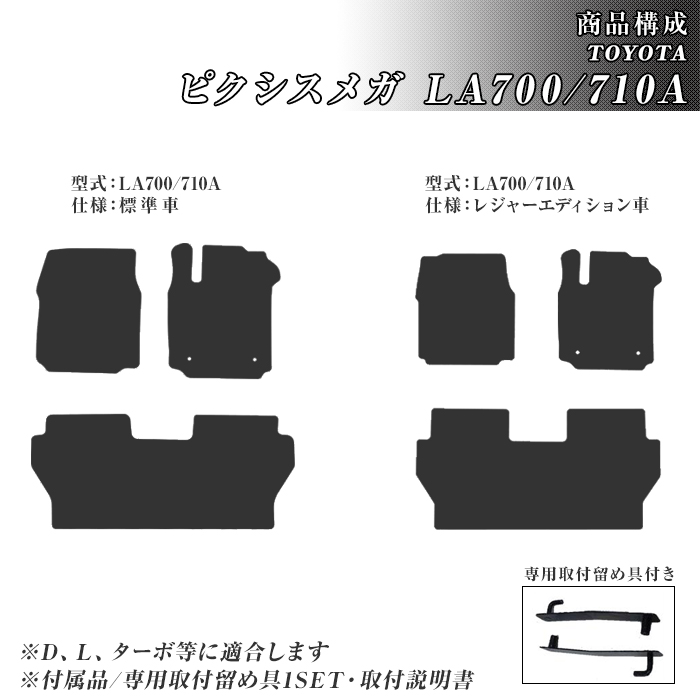 商品構成
TOYOTA
ピクシスメガ LA700/710A

型式：LA700/710A
仕様：標準車

型式：LA700/710A
仕様：レジャーエディション車

専用取付留め具付き

※D、L、ターボ等に適合します
※付属品/専用取付留め具1SET・取付説明書