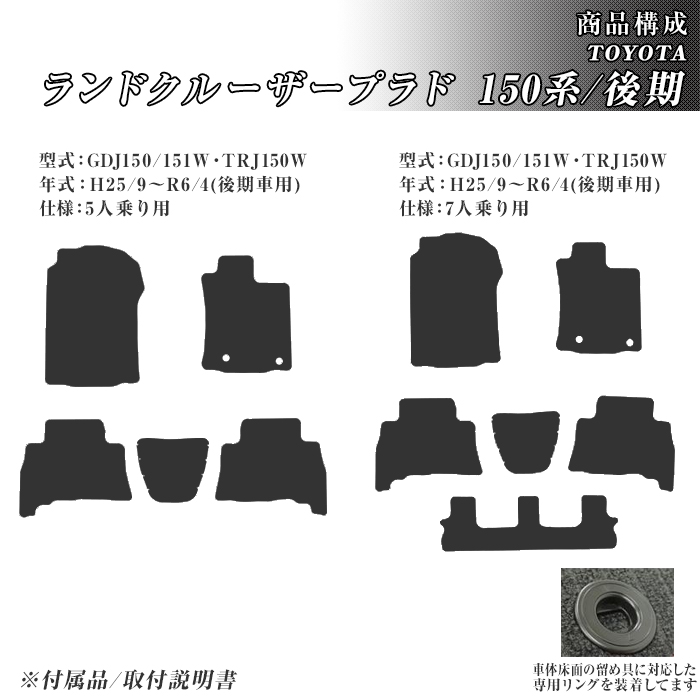 商品構成
TOYOTA
ランドクルーザープラド 150系/後期

型式：GDJ150/151W・TRJ150W
年式：H25/9～R6/4(後期車用)
仕様：5人乗り用

型式：GDJ150/151W・TRJ150W
年式：H25/9～R6/4(後期車用)
仕様：7人乗り用

※付属品/取付説明書

車体床面の留め具に対応した専用リングを装着してます