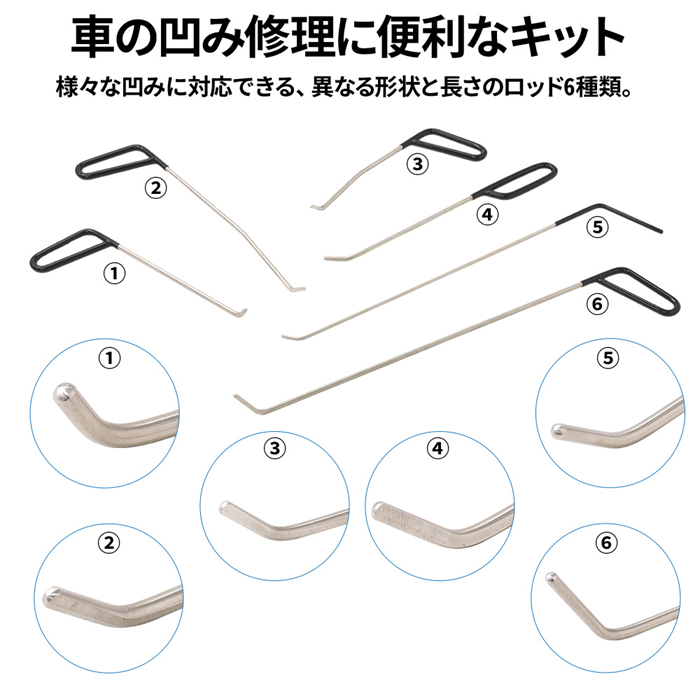 車の凹み修理に便利なキット

様々な凹みに対応できる、異なる形状と長さのロッド6種類。

②

③

④

⑤

①

⑥

①

⑤

③

④

②

⑥