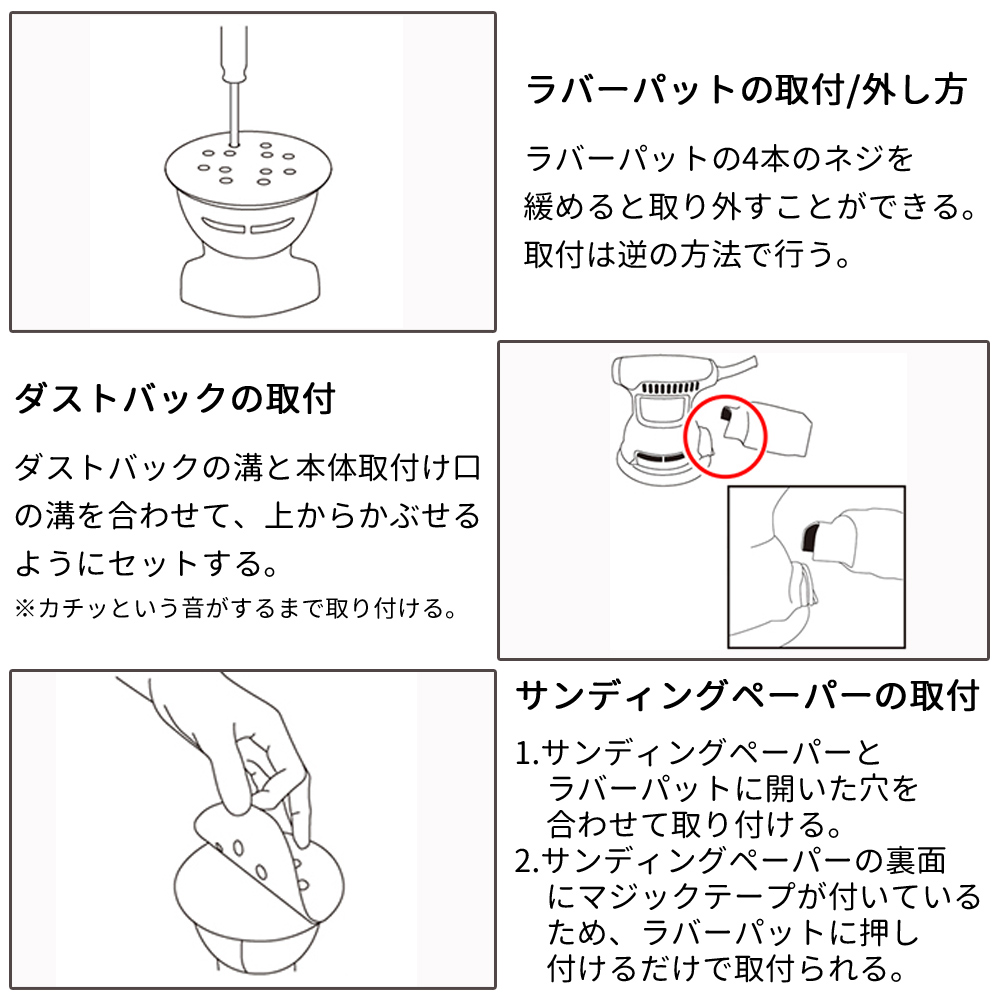 ラバーパットの取付/外し方

ラバーパットの4本のネジを緩めると取り外すことができる。取付は逆の方法で行う。

ダストバックの取付

ダストバックの溝と本体取付け口の溝を合わせて、上からかぶせるようにセットする。

※カチッという音がするまで取り付ける。

サンディングペーパーの取付

1.サンディングペーパーとラバーパットに開いた穴を合わせて取り付ける。

2.サンディングペーパーの裏面にマジックテープが付いているため、ラバーパットに押し付けるだけで取付られる。