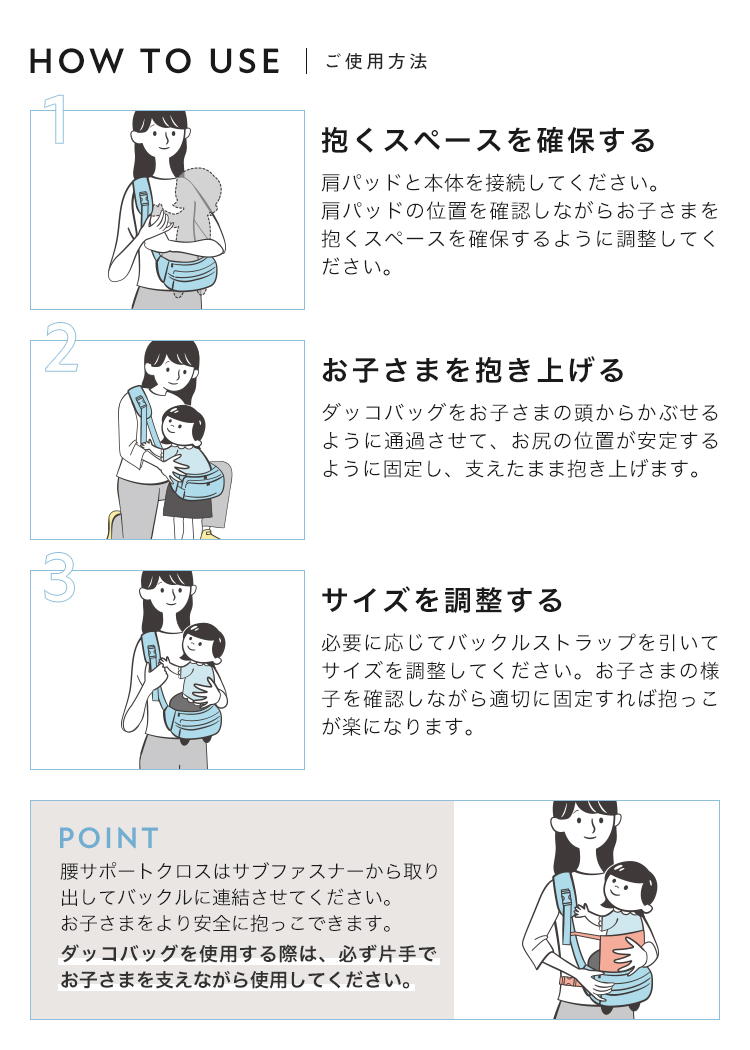 HOW TO USE | ご使用方法

1

抱くスペースを確保する

肩パッドと本体を接続してください。
肩パッドの位置を確認しながらお子さまを抱くスペースを確保するように調整してください。

2

お子さまを抱き上げる

ダッコバッグをお子さまの頭からかぶせるように通過させて、お尻の位置が安定するように固定し、支えたまま抱き上げます。

3

サイズを調整する

必要に応じてバックルストラップを引いてサイズを調整してください。お子さまの様子を確認しながら適切に固定すれば抱っこが楽になります。

POINT

腰サポートクロスはサブファスナーから取り出してバックルに連結させてください。
お子さまをより安全に抱っこできます。

ダッコバッグを使用する際は、必ず片手でお子さまを支えながら使用してください。