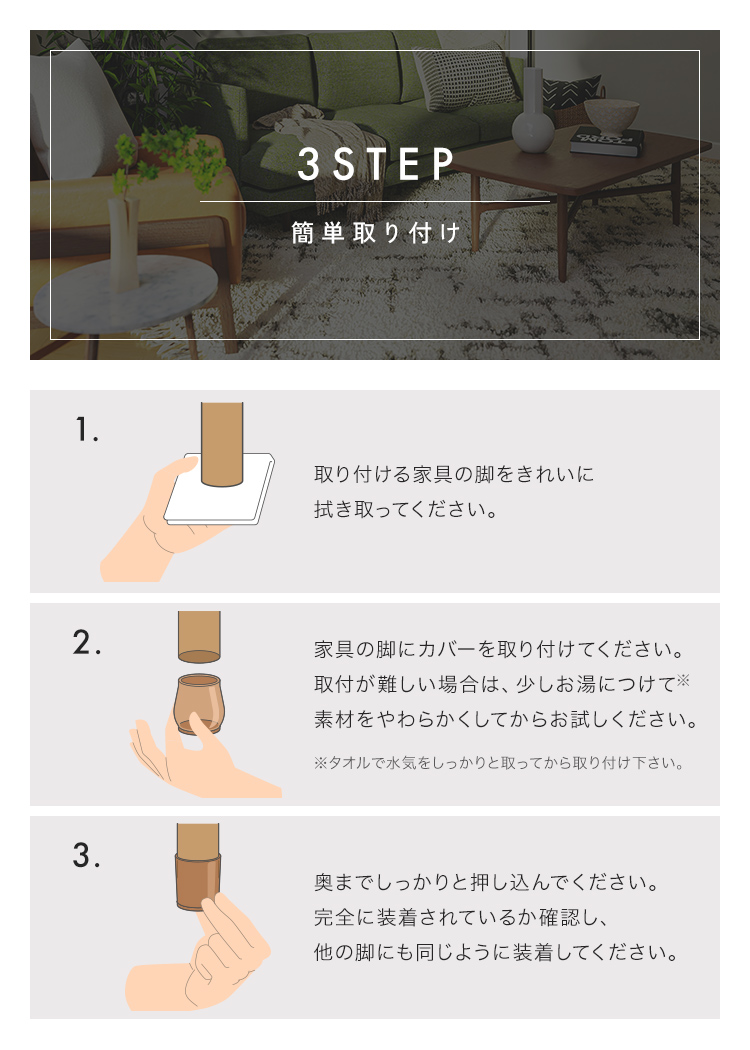 3STEP

簡単取り付け

1.

取り付ける家具の脚をきれいに拭き取ってください。

2.

家具の脚にカバーを取り付けてください。取付が難しい場合は、少しお湯につけて※素材をやわらかくしてからお試しください。

※タオルで水気をしっかりと取ってから取り付け下さい。

3.

奥までしっかりと押し込んでください。完全に装着されているか確認し、他の脚にも同じように装着してください。