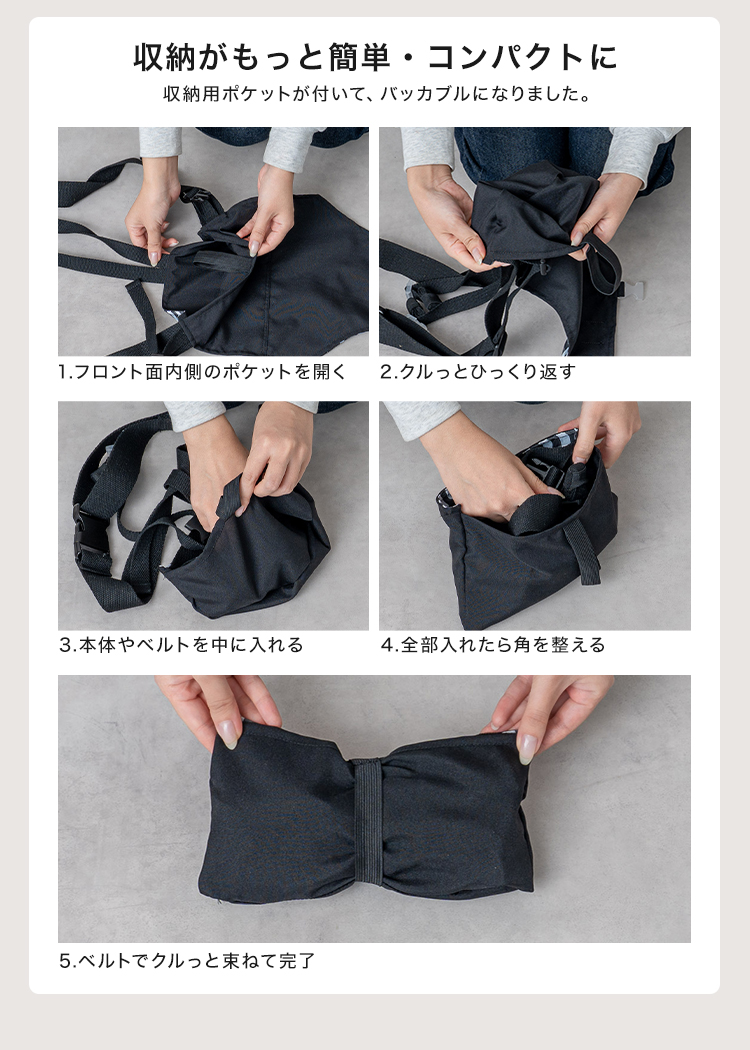 収納がもっと簡単・コンパクトに

収納用ポケットが付いて、バッカブルになりました。

1.フロント面内側のポケットを開く

2.クルっとひっくり返す

3.本体やベルトを中に入れる

4.全部入れたら角を整える

5.ベルトでクルっと束ねて完了