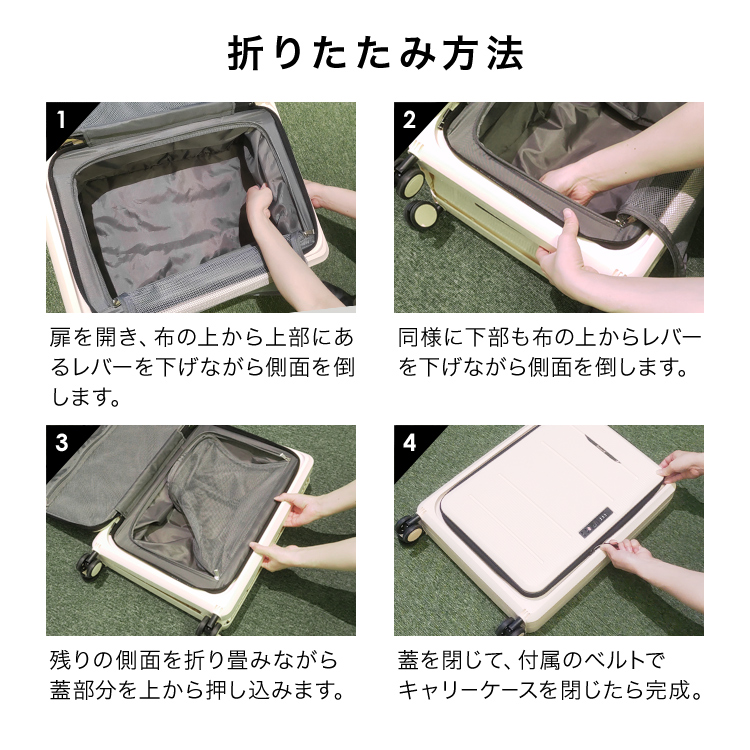 折りたたみ方法

1

扉を開き、布の上から上部にあるレバーを下げながら側面を倒します。

2

同様に下部も布の上からレバーを下げながら側面を倒します。

3

残りの側面を折り畳みながら蓋部分を上から押し込みます。

4

蓋を閉じて、付属のベルトでキャリーケースを閉じたら完成。