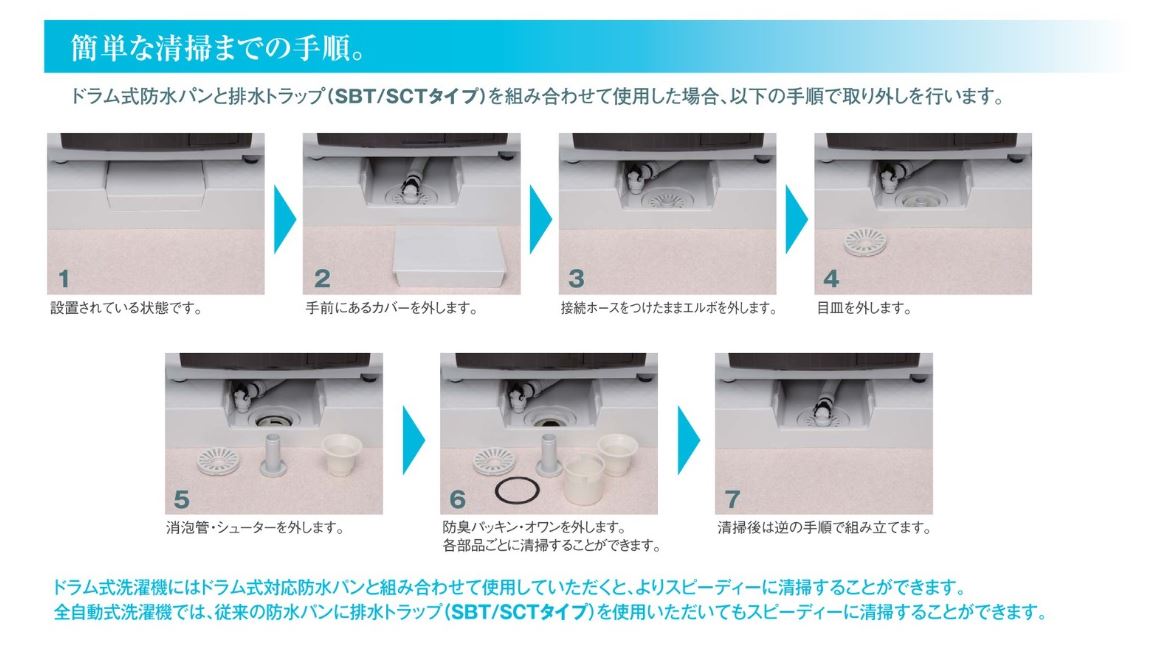 簡単な清掃までの手順。

ドラム式防水パンと排水トラップ（SBT/SCTタイプ）を組み合わせて使用した場合、以下の手順で取り外しを行います。

1
設置されている状態です。

2
手前にあるカバーを外します。

3
接続ホースをつけたままエルボを外します。

4
目皿を外します。

5
消泡管・シューターを外します。

6
防臭パッキン・オワンを外します。
各部品ごとに清掃することができます。

7
清掃後は逆の手順で組み立てます。

ドラム式洗濯機にはドラム式対応防水パンと組み合わせて使用していただくと、よりスピーディーに清掃することができます。
全自動式洗濯機では、従来の防水パンに排水トラップ（SBT/SCTタイプ）を使用いただいてもスピーディーに清掃することができます。