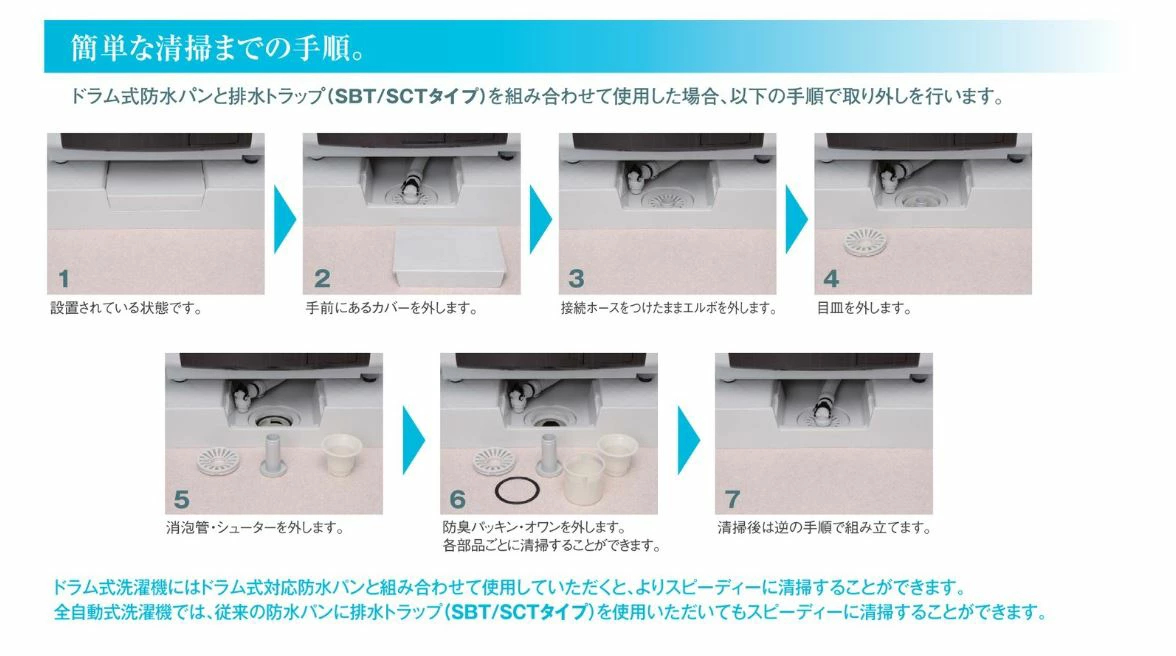 簡単な清掃までの手順。

ドラム式防水パンと排水トラップ（SBT/SCTタイプ）を組み合わせて使用した場合、以下の手順で取り外しを行います。

1
設置されている状態です。

2
手前にあるカバーを外します。

3
接続ホースをつけたままエルボを外します。

4
目皿を外します。

5
消泡管・シューターを外します。

6
防臭パッキン・オワンを外します。
各部品ごとに清掃することができます。

7
清掃後は逆の手順で組み立てます。

ドラム式洗濯機にはドラム式対応防水パンと組み合わせて使用していただくと、よりスピーディーに清掃することができます。
全自動式洗濯機では、従来の防水パンに排水トラップ（SBT/SCTタイプ）を使用いただいてもスピーディーに清掃することができます。