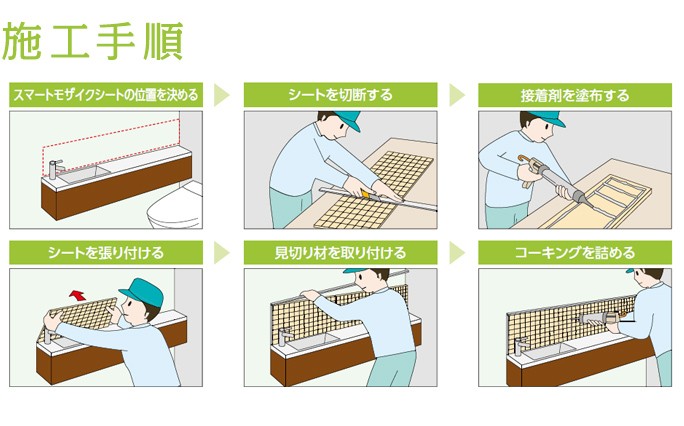 施工手順

スマートモザイクシートの位置を決める

シートを切断する

接着剤を塗布する

シートを張り付ける

見切り材を取り付ける

コーキングを詰める