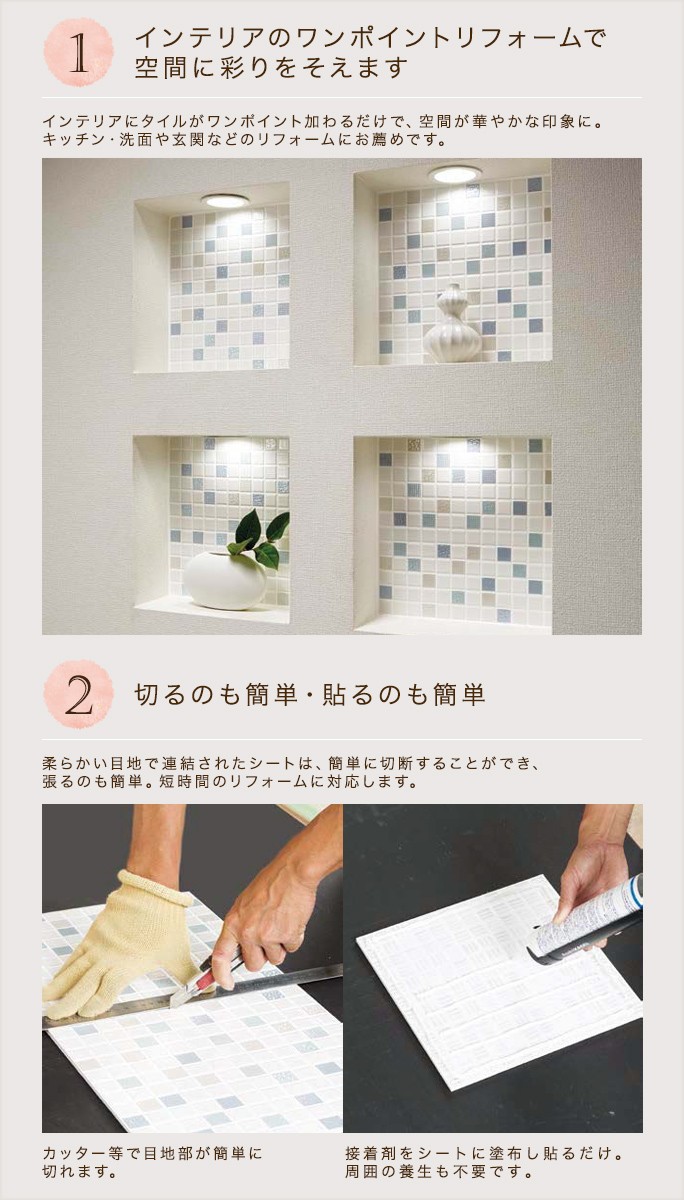 1

インテリアのワンポイントリフォームで空間に彩りをそえます

インテリアにタイルがワンポイント加わるだけで、空間が華やかな印象に。キッチン・洗面や玄関などのリフォームにお薦めです。

2

切るのも簡単・貼るのも簡単

柔らかい目地で連結されたシートは、簡単に切断することができ、張るのも簡単。短時間のリフォームに対応します。

カッター等で目地部が簡単に切れます。

接着剤をシートに塗布し貼るだけ。周囲の養生も不要です。