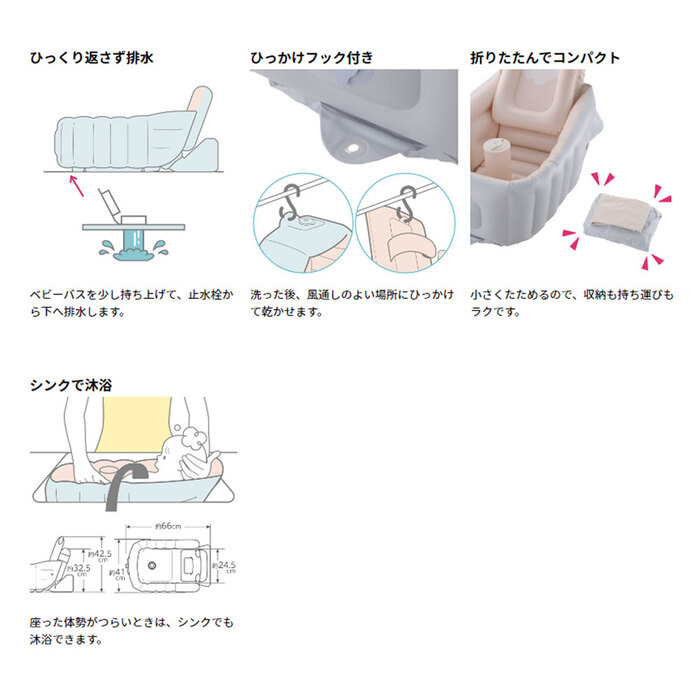 ひっくり返さず排水

ベビーバスを少し持ち上げて、止水栓から下へ排水します。

ひっかけフック付き

洗った後、風通しのよい場所にひっかけて乾かせます。

折りたたんでコンパクト

小さくたためるので、収納も持ち運びもラクです。

シンクで沐浴

約66cm

約42.5cm

約32.5cm

約41cm

約24.5cm

座った体勢がつらいときは、シンクでも沐浴できます。