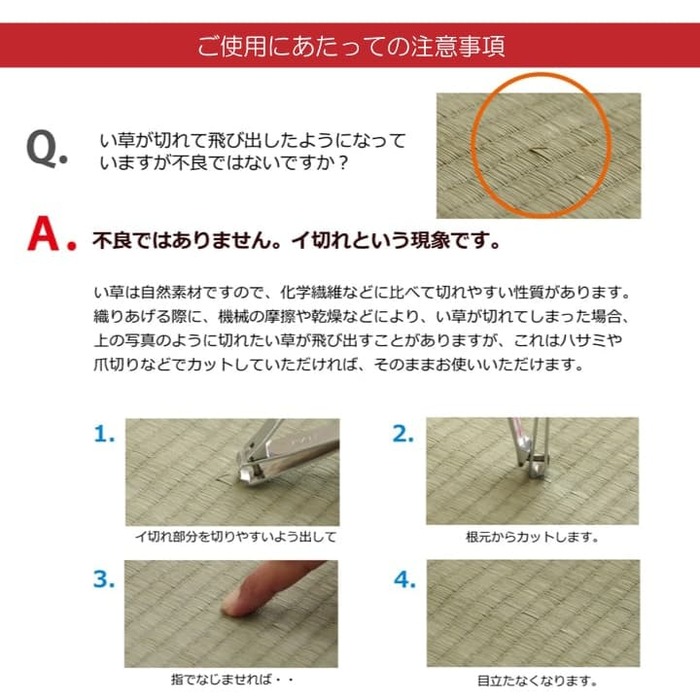 ご使用にあたっての注意事項

Q. い草が切れて飛び出したようになっていますが不良ではないですか？

A. 不良ではありません。イ切れという現象です。

い草は自然素材ですので、化学繊維などに比べて切れやすい性質があります。織りあげる際に、機械の摩擦や乾燥などにより、い草が切れてしまった場合、上の写真のように切れたい草が飛び出すことがありますが、これはハサミや爪切りなどでカットしていただければ、そのままお使いいただけます。

1.
イ切れ部分を切りやすいよう出して

2.
根元からカットします。

3.
指でなじませれば・・

4.
目立たなくなります。