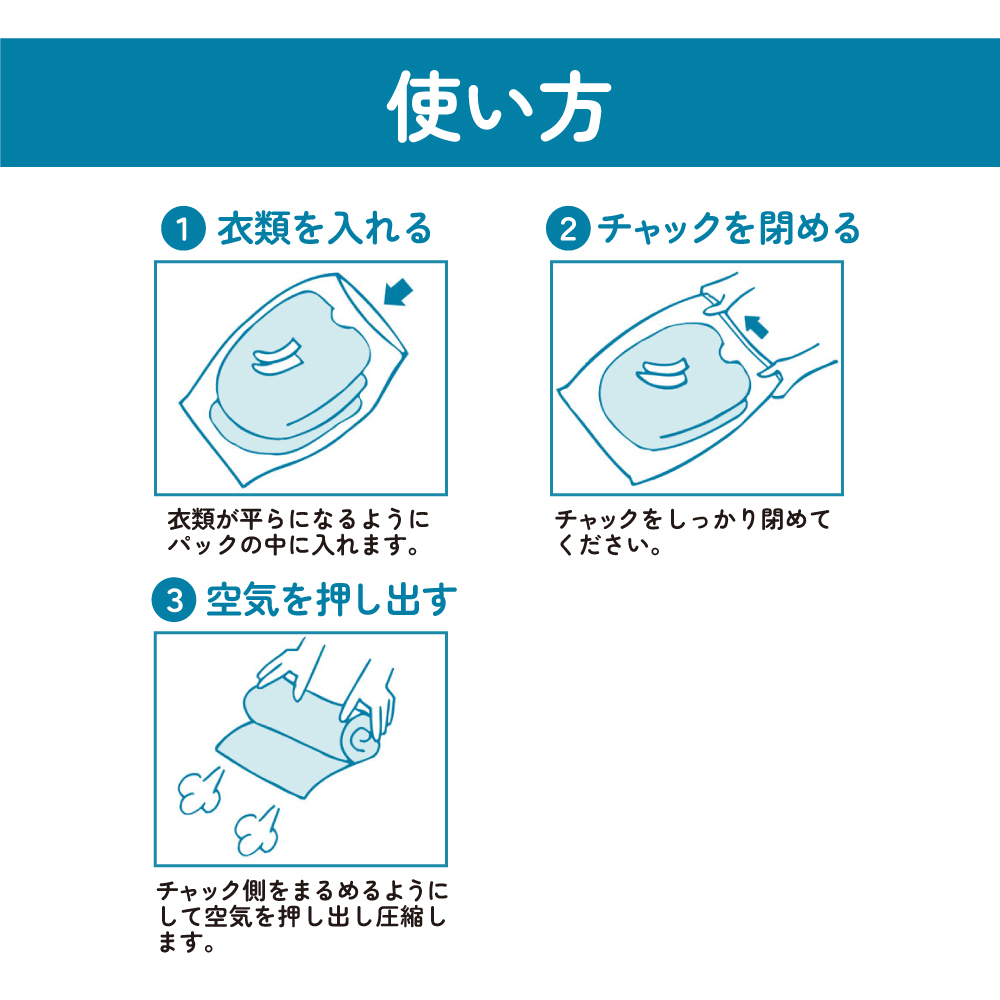 使い方

1 衣類を入れる

衣類が平らになるようにパックの中に入れます。

2 チャックを閉める

チャックをしっかり閉めてください。

3 空気を押し出す

チャック側をまるめるようにして空気を押し出し圧縮します。