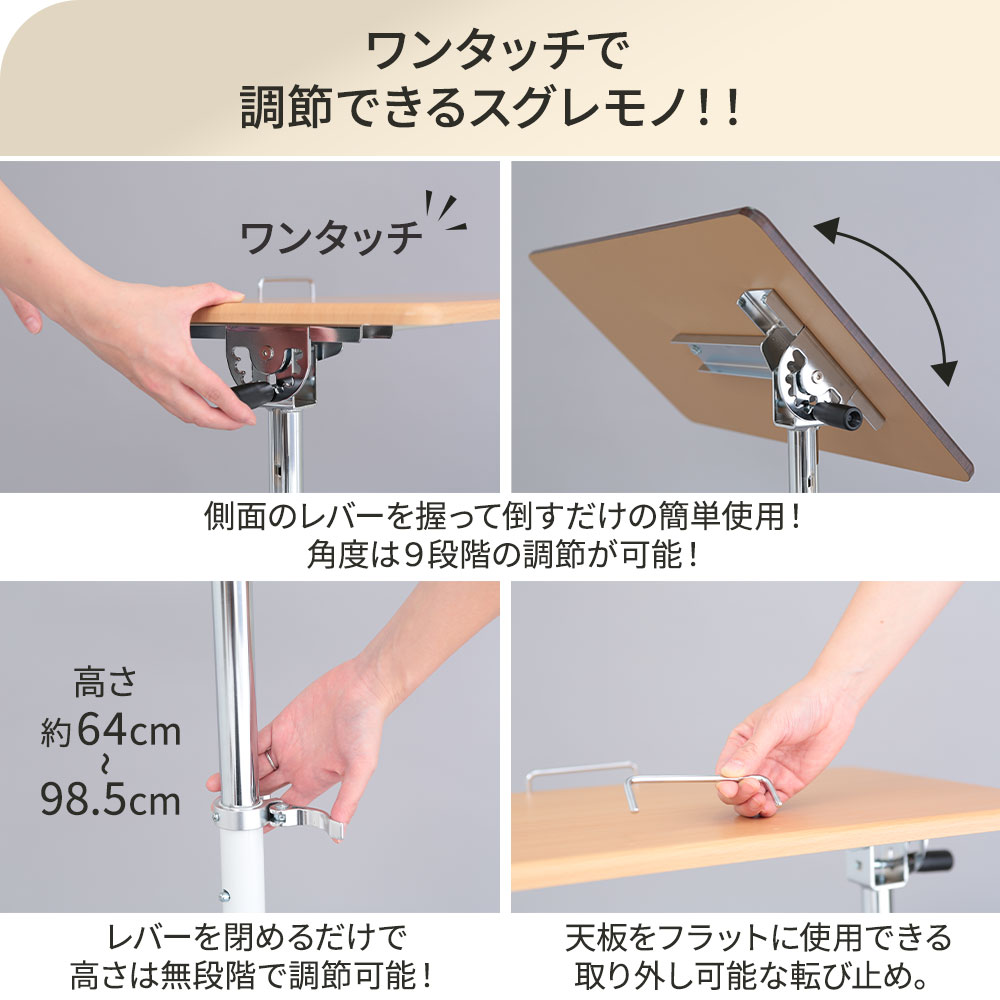 ワンタッチで
調節できるスグレモノ!!

ワンタッチ

側面のレバーを握って倒すだけの簡単使用!
角度は9段階の調節が可能!

高さ
約64cm
~
98.5cm

レバーを閉めるだけで
高さは無段階で調節可能!

天板をフラットに使用できる
取り外し可能な転び止め。