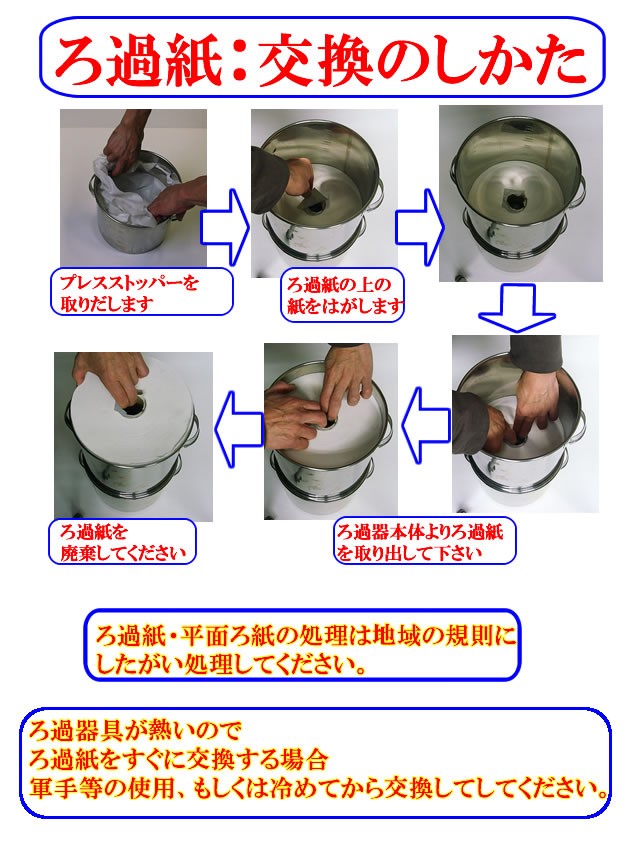 ろ過紙：交換のしかた

プレスストッパーを取りだします

ろ過紙の上の紙をはがします

ろ過器本体よりろ過紙を取り出して下さい

ろ過紙を廃棄してください

ろ過紙・平面ろ紙の処理は地域の規則にしたがい処理してください。

ろ過器具が熱いので
ろ過紙をすぐに交換する場合
軍手等の使用、もしくは冷めてから交換してしてください。