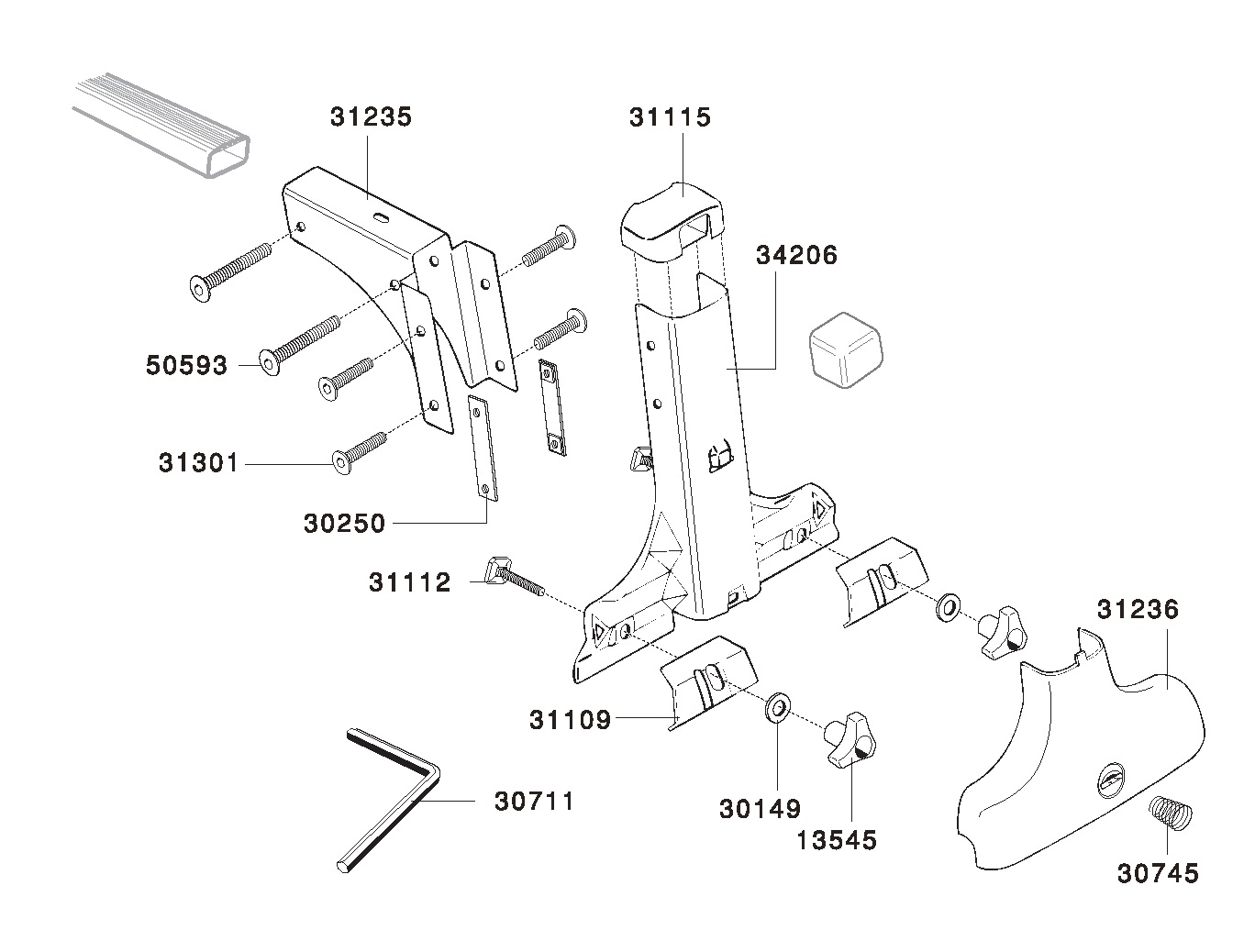 31235
31115
34206
50593
31301
30250
31112
31236
31109
30711
30149
13545
30745