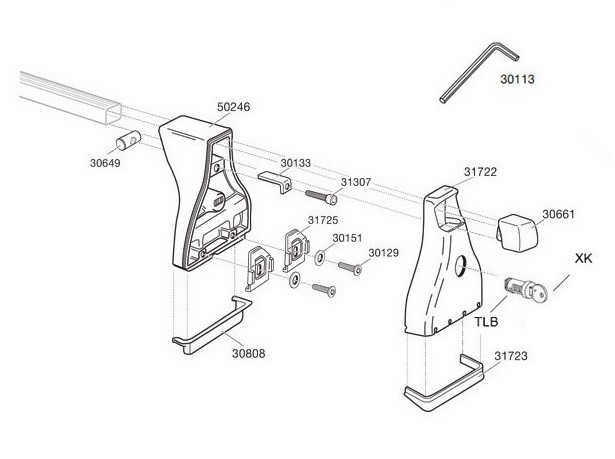 30113
50246
30649
30133
31307
31722
30661
31725
30151
30129
XK
TLB
30808
31723