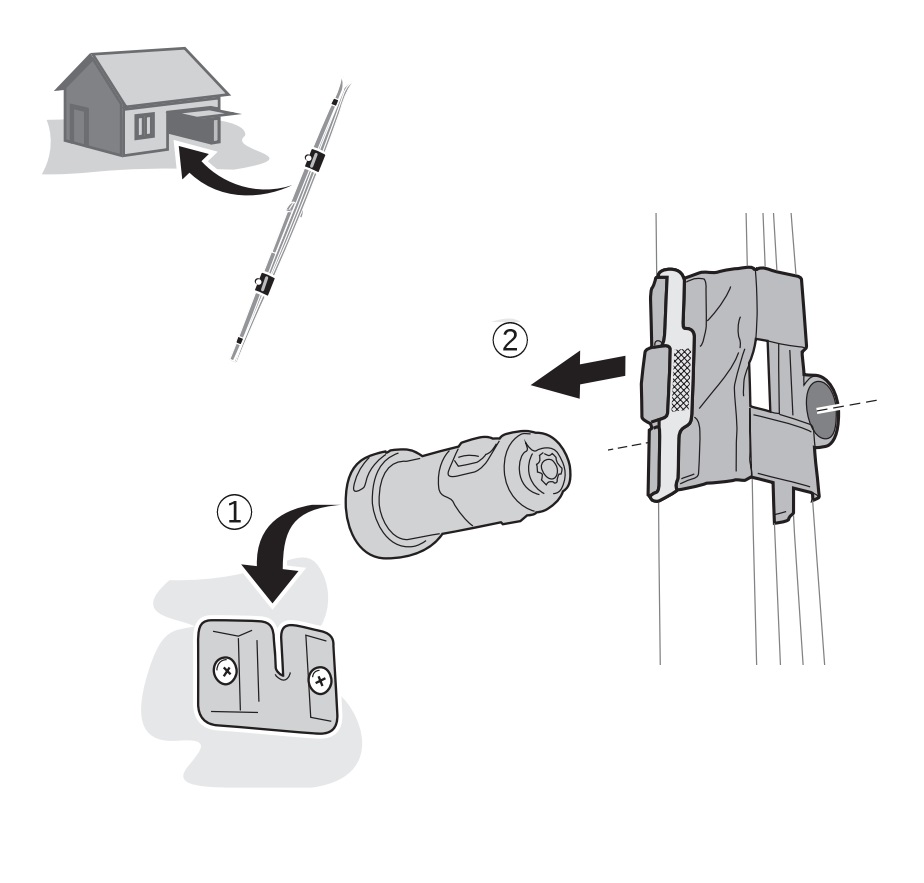 ②

①