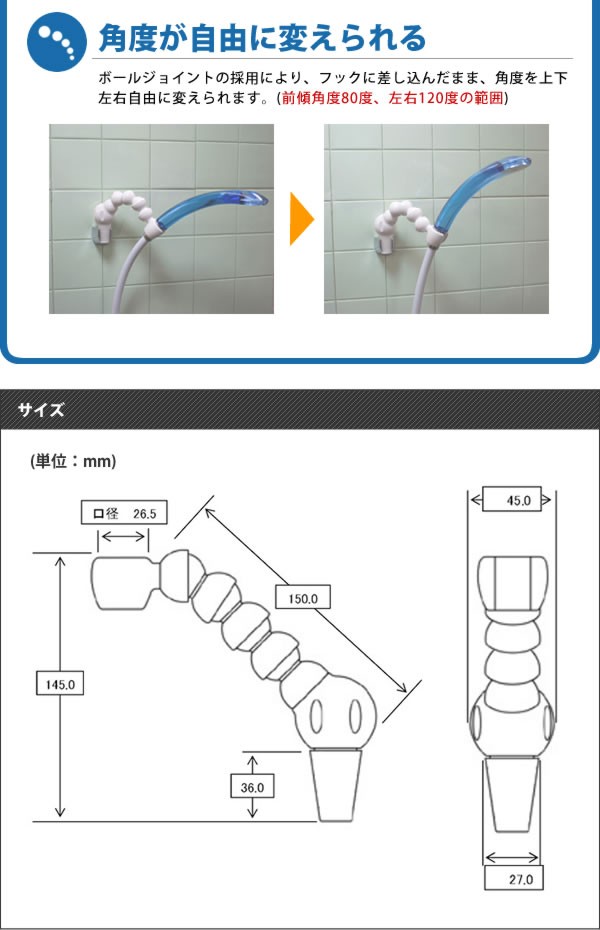 角度が自由に変えられる

ボールジョイントの採用により、フックに差し込んだまま、角度を上下左右自由に変えられます。(前傾角度80度、左右120度の範囲)

サイズ

(単位：mm)

口径　26.5

150.0

145.0

36.0

45.0

27.0