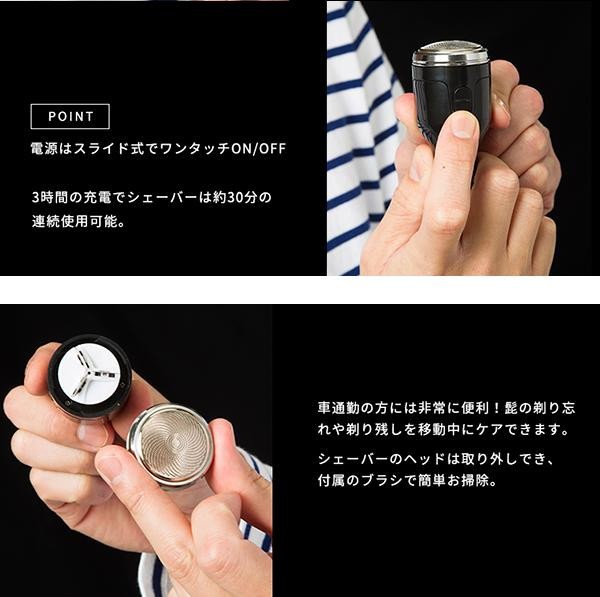 POINT

電源はスライド式でワンタッチON/OFF

3時間の充電でシェーバーは約30分の連続使用可能。

車通勤の方には非常に便利！髭の剃り忘れや剃り残しを移動中にケアできます。

シェーバーのヘッドは取り外しでき、付属のブラシで簡単お掃除。