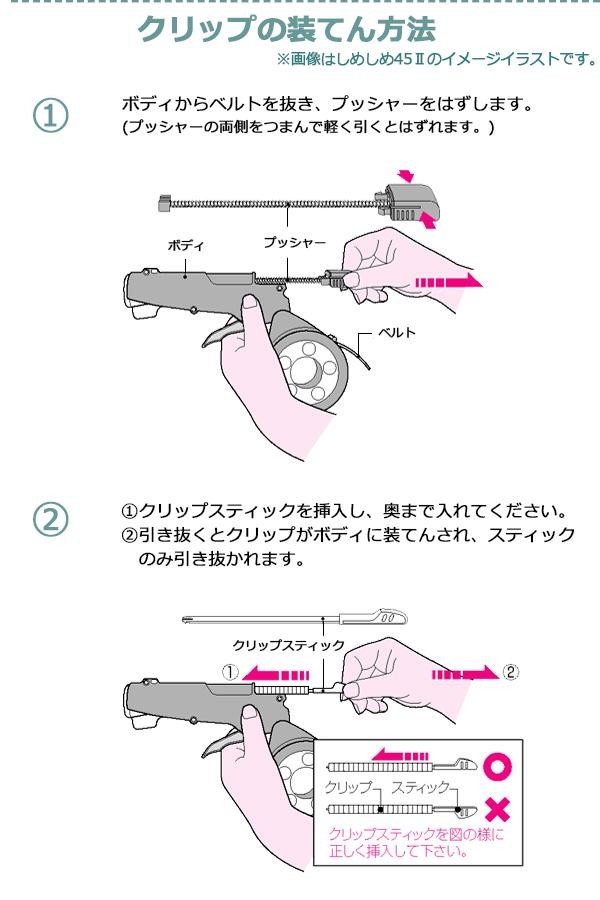 クリップの装てん方法

※画像はしめしめ45Ⅱのイメージイラストです。

①

ボディからベルトを抜き、プッシャーをはずします。
(プッシャーの両側をつまんで軽く引くとはずれます。)

ボディ

プッシャー

ベルト

②

①クリップスティックを挿入し、奥まで入れてください。
②引き抜くとクリップがボディに装てんされ、スティックのみ引き抜かれます。

クリップスティック

①

②

クリップ

スティック

クリップスティックを図の様に正しく挿入して下さい。