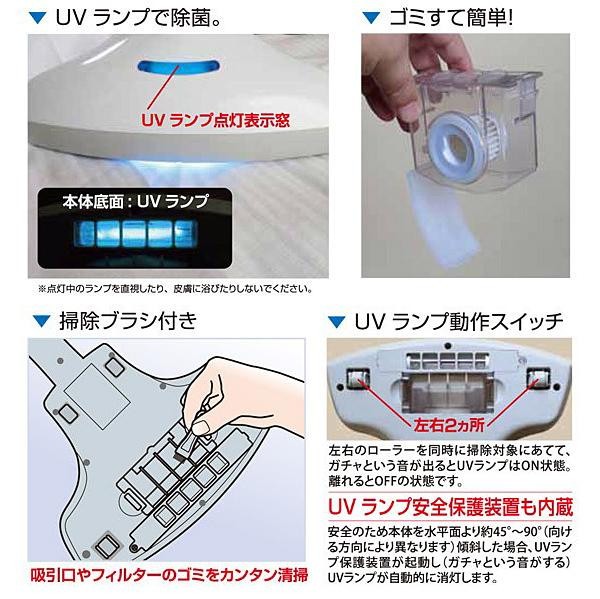 ▼ UV ランプで除菌。

UV ランプ点灯表示窓

本体底面：UV ランプ

※点灯中のランプを直視したり、皮膚に浴びたりしないでください。

▼ ゴミすて簡単!

▼ 掃除ブラシ付き

吸引口やフィルターのゴミをカンタン清掃

▼ UV ランプ動作スイッチ

左右2ヵ所

左右のローラーを同時に掃除対象にあてて、ガチャという音が出るとUVランプはON状態。離れるとOFFの状態です。

UV ランプ安全保護装置も内蔵

安全のため本体を水平面より約45°～90°（向ける方向により異なります）傾斜した場合、UVランプ保護装置が起動し（ガチャという音がする）UVランプが自動的に消灯します。