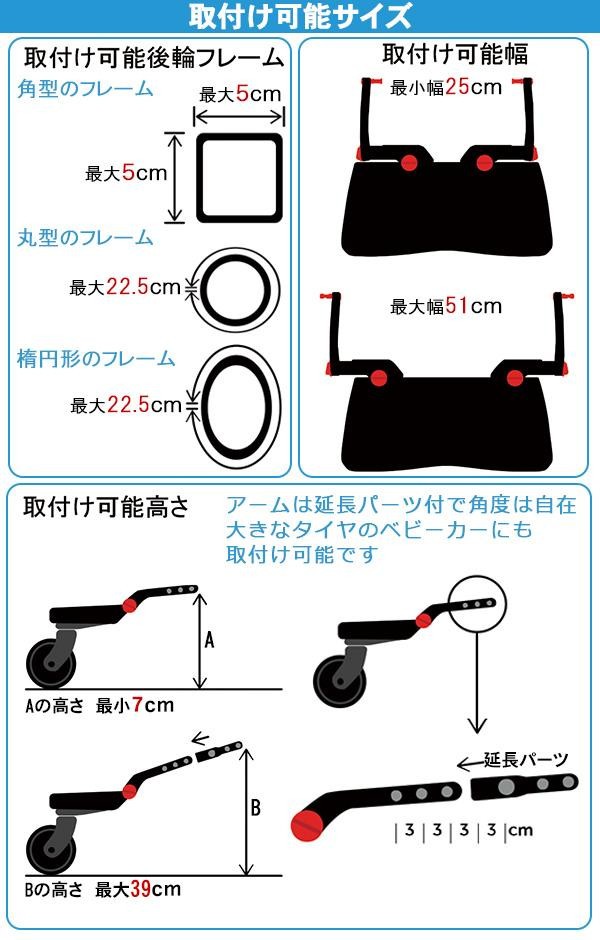 取付け可能サイズ

取付け可能後輪フレーム

角型のフレーム

最大5cm

最大5cm

丸型のフレーム

最大22.5cm

楕円形のフレーム

最大22.5cm

取付け可能幅

最小幅25cm

最大幅51cm

取付け可能高さ

アームは延長パーツ付で角度は自在
大きなタイヤのベビーカーにも
取付け可能です

A

Aの高さ 最小7cm

B

Bの高さ 最大39cm

延長パーツ

| 3 | 3 | 3 | 3 |cm