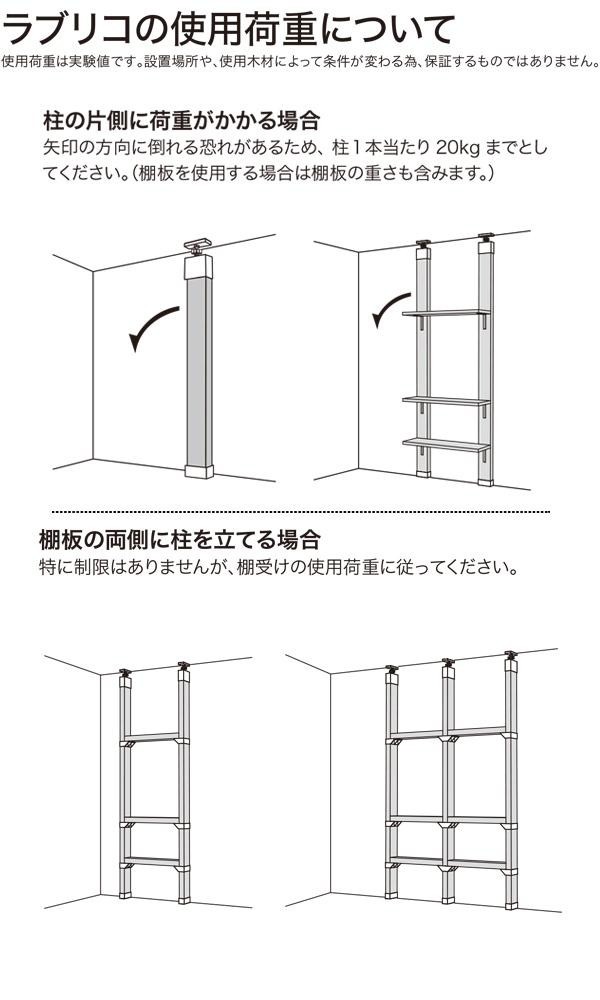 ラブリコの使用荷重について

使用荷重は実験値です。設置場所や、使用木材によって条件が変わる為、保証するものではありません。

柱の片側に荷重がかかる場合

矢印の方向に倒れる恐れがあるため、柱1本当たり 20kg までとしてください。（棚板を使用する場合は棚板の重さも含みます。）

棚板の両側に柱を立てる場合

特に制限はありませんが、棚受けの使用荷重に従ってください。