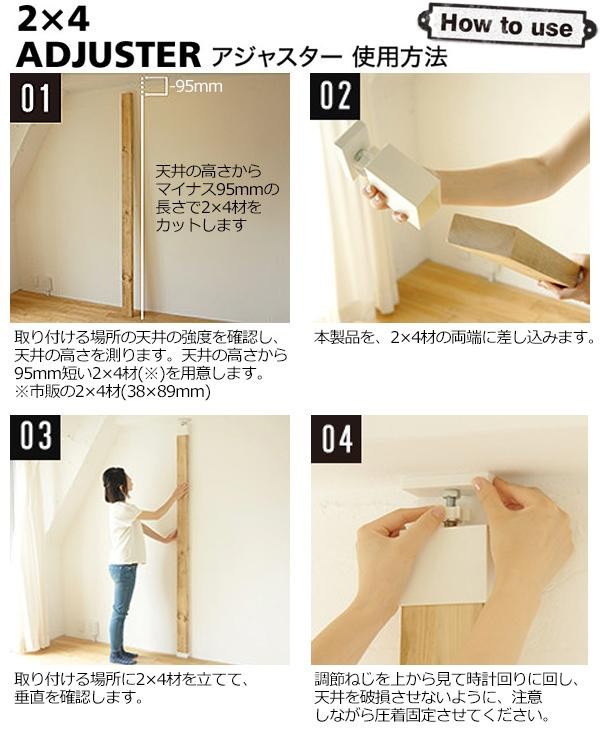 2×4
ADJUSTER アジャスター 使用方法

How to use

01

-95mm

天井の高さからマイナス95mmの長さで2×4材をカットします

取り付ける場所の天井の強度を確認し、天井の高さを測ります。天井の高さから95mm短い2×4材(※)を用意します。
※市販の2×4材(38×89mm)

02

本製品を、2×4材の両端に差し込みます。

03

取り付ける場所に2×4材を立てて、垂直を確認します。

04

調節ねじを上から見て時計回りに回し、天井を破損させないように、注意しながら圧着固定させてください。