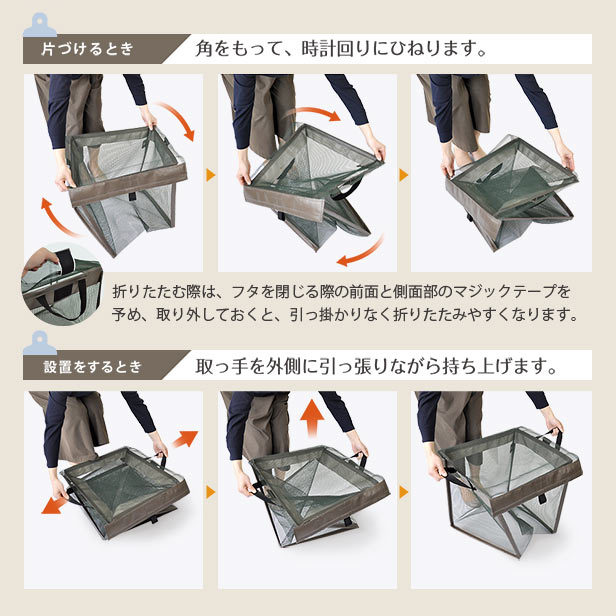 片づけるとき
角をもって、時計回りにひねります。

折りたたむ際は、フタを閉じる際の前面と側面部のマジックテープを予め、取り外しておくと、引っ掛かりなく折りたたみやすくなります。

設置をするとき
取っ手を外側に引っ張りながら持ち上げます。