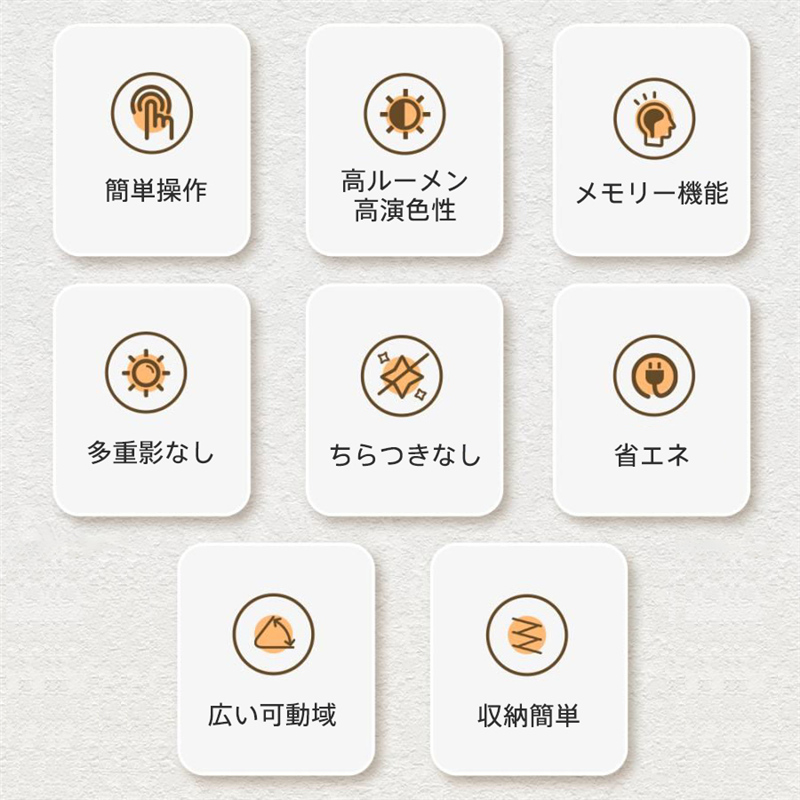 簡単操作

高ルーメン
高演色性

メモリー機能

多重影なし

ちらつきなし

省エネ

広い可動域

収納簡単