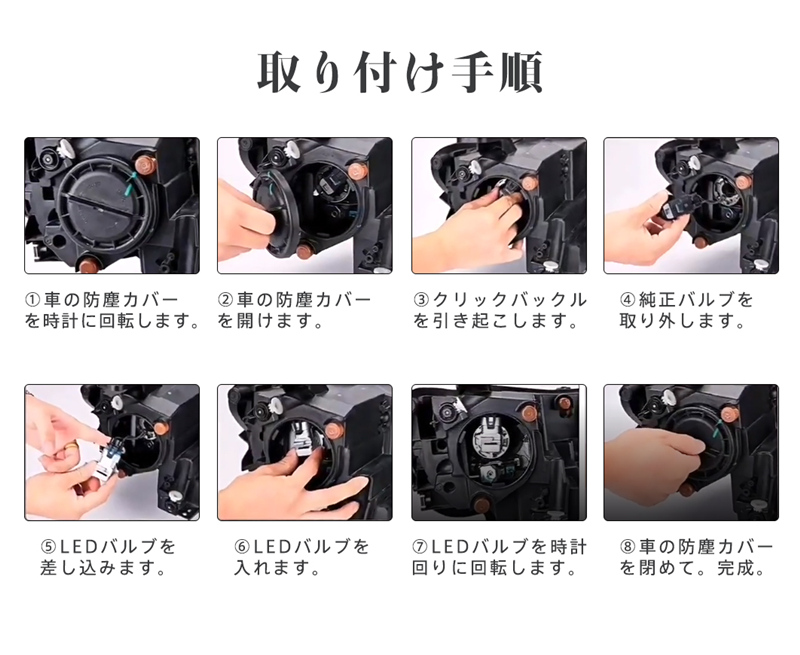 取り付け手順

①車の防塵カバーを時計に回転します。

②車の防塵カバーを開けます。

③クリックバックルを引き起こします。

④純正バルブを取り外します。

⑤LEDバルブを差し込みます。

⑥LEDバルブを入れます。

⑦LEDバルブを時計回りに回転します。

⑧車の防塵カバーを閉めて。完成。