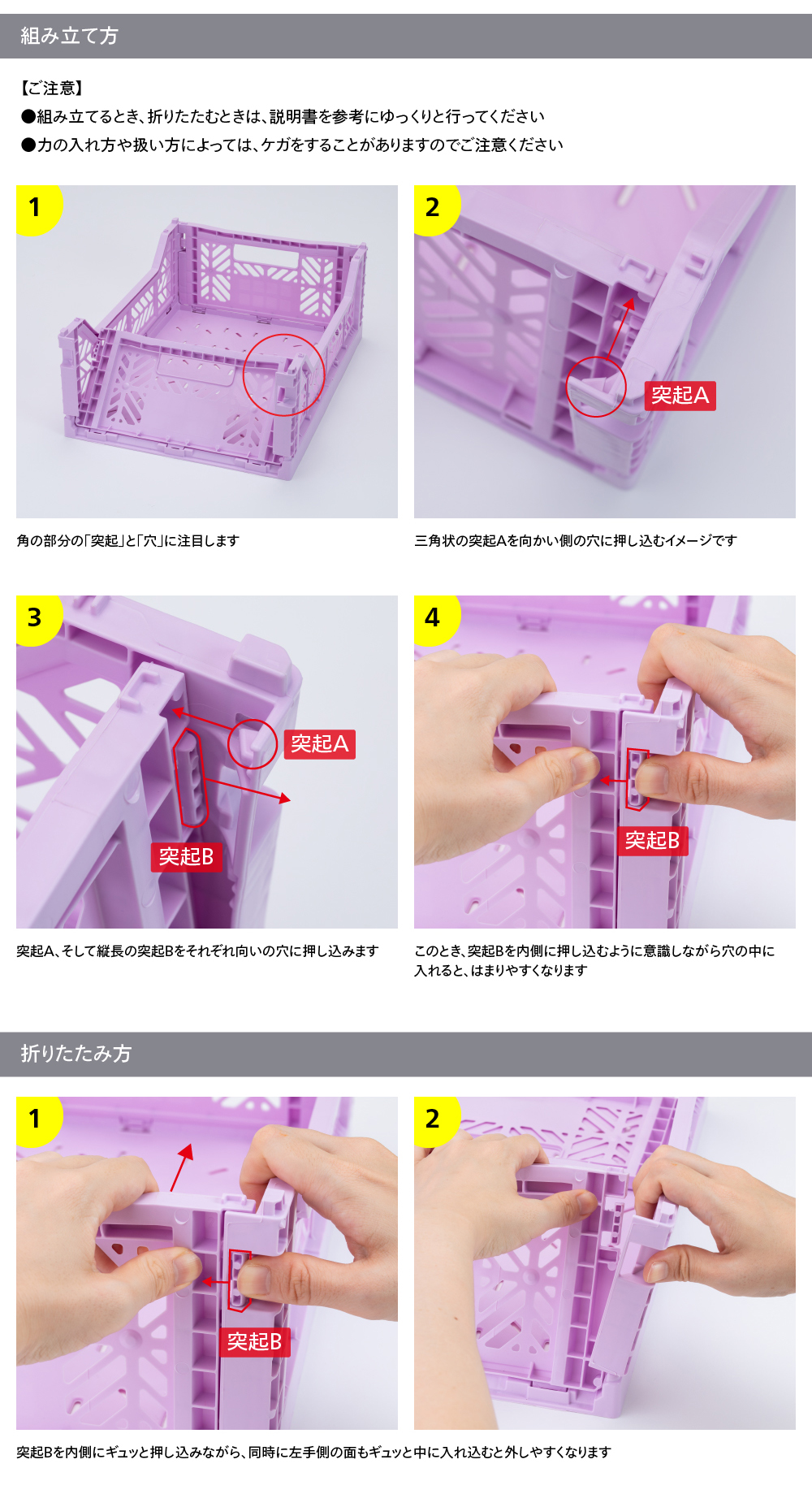 組み立て方

【ご注意】
●組み立てるとき、折りたたむときは、説明書を参考にゆっくりと行ってください
●力の入れ方や扱い方によっては、ケガをすることがありますのでご注意ください

1

角の部分の「突起」と「穴」に注目します

2

突起A

三角状の突起Aを向かい側の穴に押し込むイメージです

3

突起A

突起B

突起A、そして縦長の突起Bをそれぞれ向いの穴に押し込みます

4

突起B

このとき、突起Bを内側に押し込むように意識しながら穴の中に入れると、はまりやすくなります

折りたたみ方

1

突起B

2

突起Bを内側にギュッと押し込みながら、同時に左手側の面もギュッと中に入れ込むと外しやすくなります