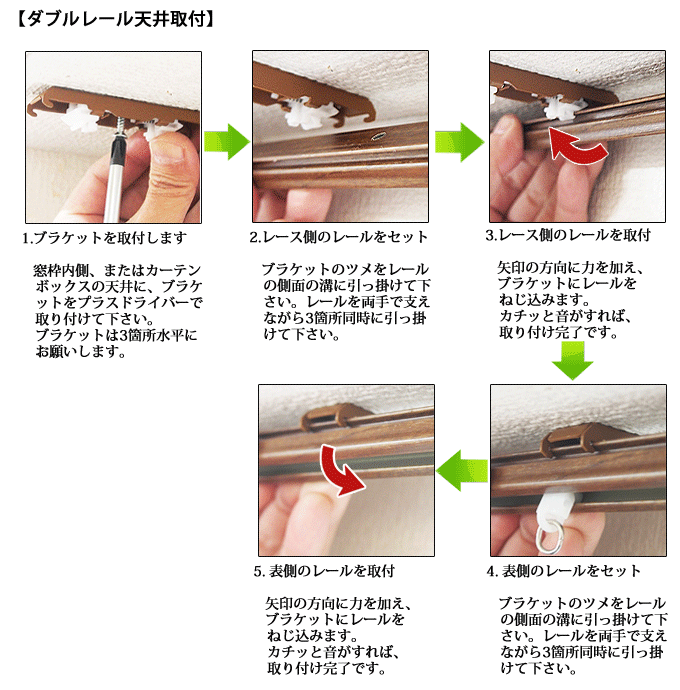 【ダブルレール天井取付】

1.ブラケットを取付します

窓枠内側、またはカーテンボックスの天井に、ブラケットをプラスドライバーで取り付けて下さい。
ブラケットは3箇所水平にお願いします。

2.レース側のレールをセット

ブラケットのツメをレールの側面の溝に引っ掛けて下さい。レールを両手で支えながら3箇所同時に引っ掛けて下さい。

3.レース側のレールを取付

矢印の方向に力を加え、ブラケットにレールをねじ込みます。
カチッと音がすれば、取り付け完了です。

4. 表側のレールをセット

ブラケットのツメをレールの側面の溝に引っ掛けて下さい。レールを両手で支えながら3箇所同時に引っ掛けて下さい。

5. 表側のレールを取付

矢印の方向に力を加え、ブラケットにレールをねじ込みます。
カチッと音がすれば、取り付け完了です。