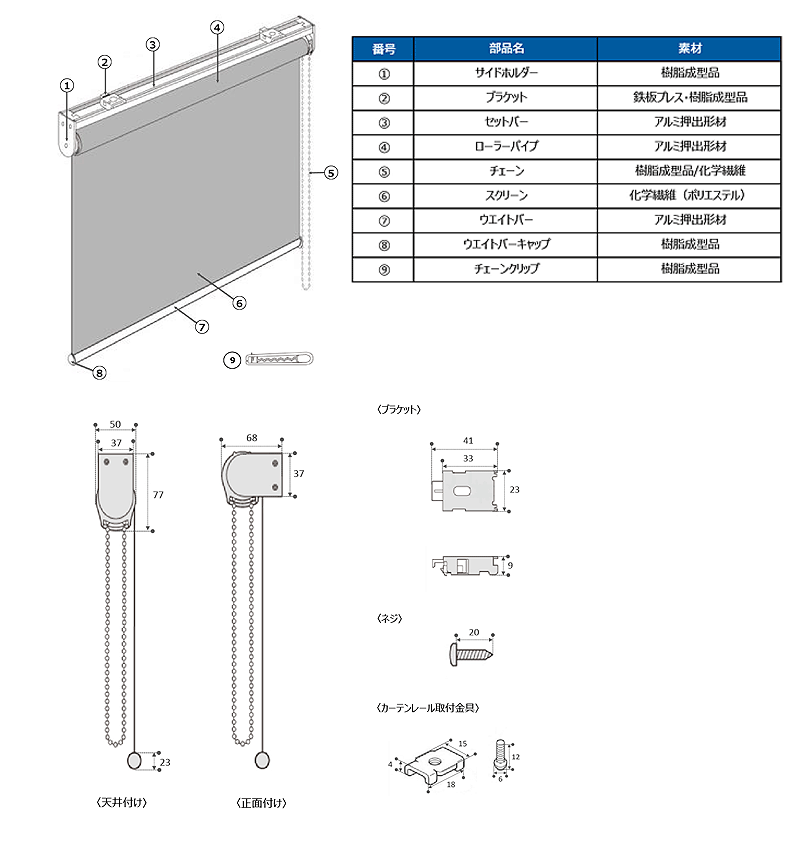 ①
②
③
④
⑤
⑥
⑦
⑧
⑨

| 番号 | 部品名 | 素材 |
|---|---|---|
| ① | サイドホルダー | 樹脂成型品 |
| ② | ブラケット | 鉄板プレス・樹脂成型品 |
| ③ | セットバー | アルミ押出形材 |
| ④ | ローラーパイプ | アルミ押出形材 |
| ⑤ | チェーン | 樹脂成型品/化学繊維 |
| ⑥ | スクリーン | 化学繊維（ポリエステル） |
| ⑦ | ウエイトバー | アルミ押出形材 |
| ⑧ | ウエイトバーキャップ | 樹脂成型品 |
| ⑨ | チェーンクリップ | 樹脂成型品 |

50
37
77
23
〈天井付け〉

68
37
〈正面付け〉

〈ブラケット〉
41
33
23
9

〈ネジ〉
20

〈カーテンレール取付金具〉
15
4
18
12
6