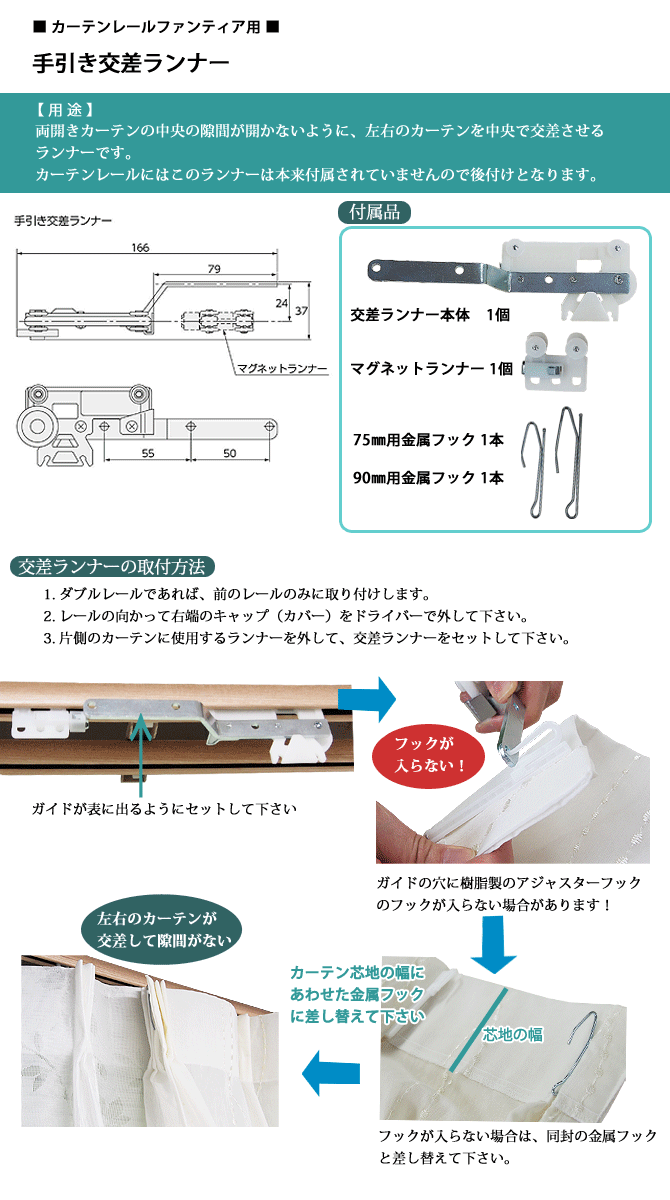 ■ カーテンレールファンティア用 ■

手引き交差ランナー

【用途】
両開きカーテンの中央の隙間が開かないように、左右のカーテンを中央で交差させるランナーです。
カーテンレールにはこのランナーは本来付属されていませんので後付けとなります。

手引き交差ランナー

166

79

24

37

マグネットランナー

55

50

付属品

交差ランナー本体　1個

マグネットランナー 1個

75㎜用金属フック 1本

90㎜用金属フック 1本

交差ランナーの取付方法

1. ダブルレールであれば、前のレールのみに取り付けします。
2. レールの向かって右端のキャップ（カバー）をドライバーで外して下さい。
3. 片側のカーテンに使用するランナーを外して、交差ランナーをセットして下さい。

ガイドが表に出るようにセットして下さい

フックが入らない！

ガイドの穴に樹脂製のアジャスターフックのフックが入らない場合があります！

左右のカーテンが交差して隙間がない

カーテン芯地の幅にあわせた金属フックに差し替えて下さい

芯地の幅

フックが入らない場合は、同封の金属フックと差し替えて下さい。